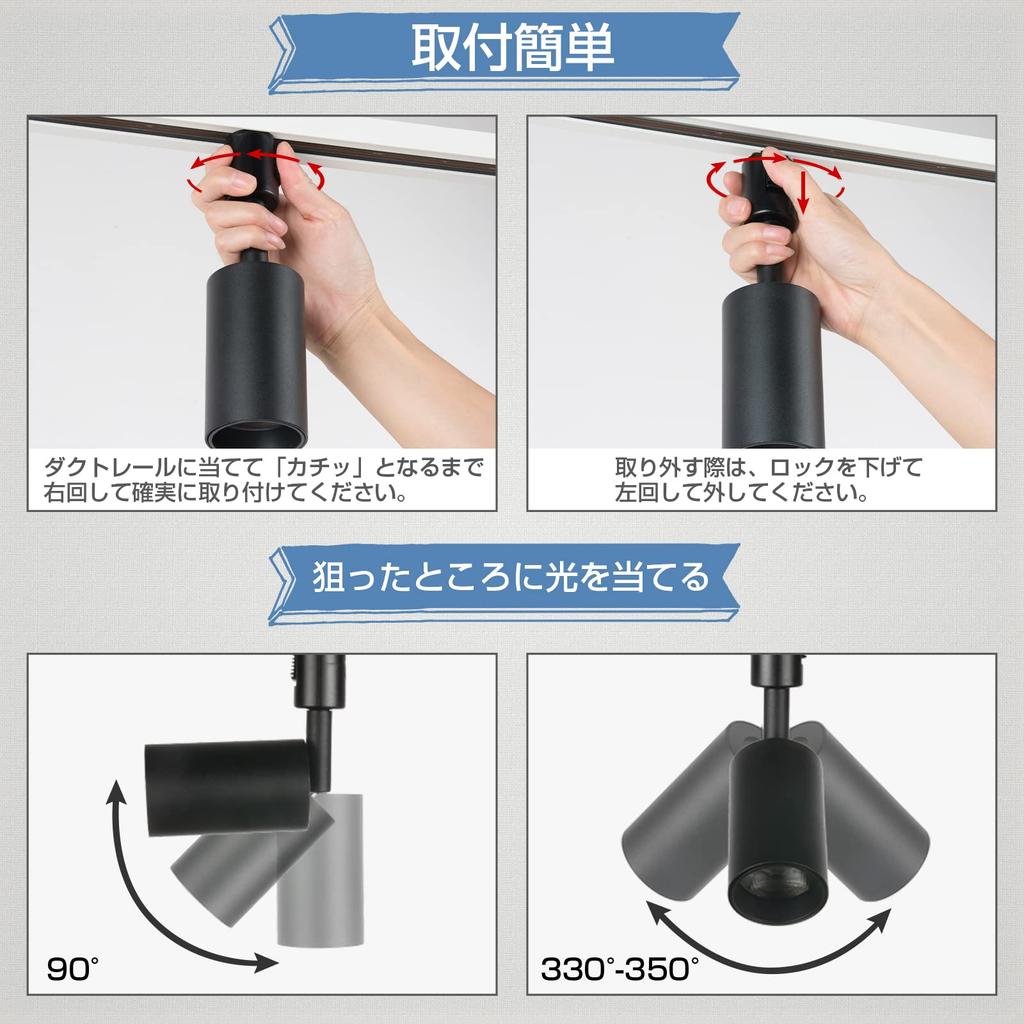 取付簡単

ダクトレールに当てて「カチッ」となるまで右回して確実に取り付けてください。

取り外す際は、ロックを下げて左回して外してください。

狙ったところに光を当てる

90°

330°-350°