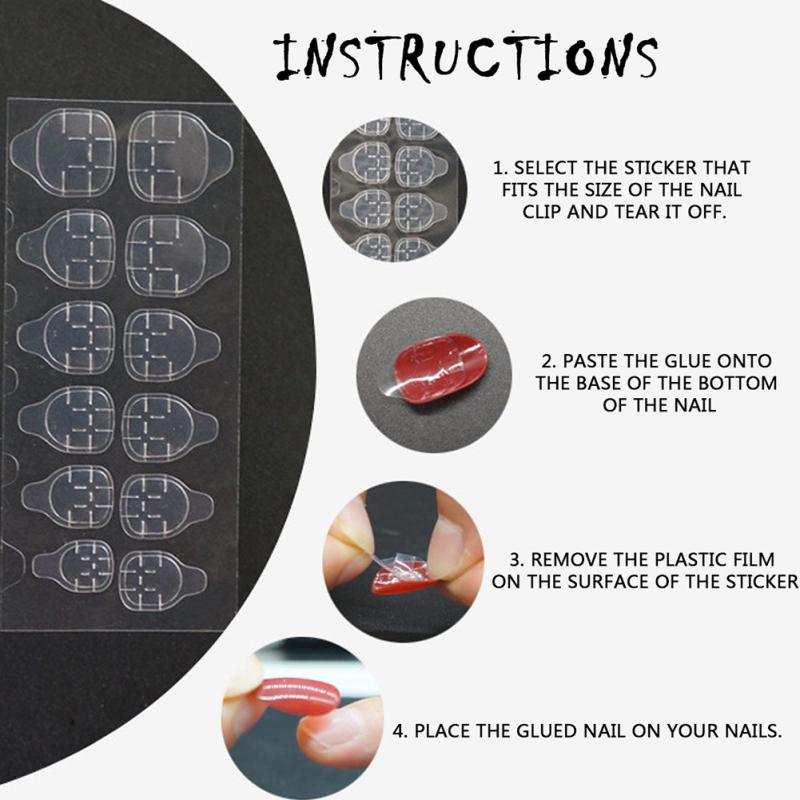 INSTRUCTIONS

1. SELECT THE STICKER THAT FITS THE SIZE OF THE NAIL CLIP AND TEAR IT OFF.

2. PASTE THE GLUE ONTO THE BASE OF THE BOTTOM OF THE NAIL

3. REMOVE THE PLASTIC FILM ON THE SURFACE OF THE STICKER

4. PLACE THE GLUED NAIL ON YOUR NAILS.