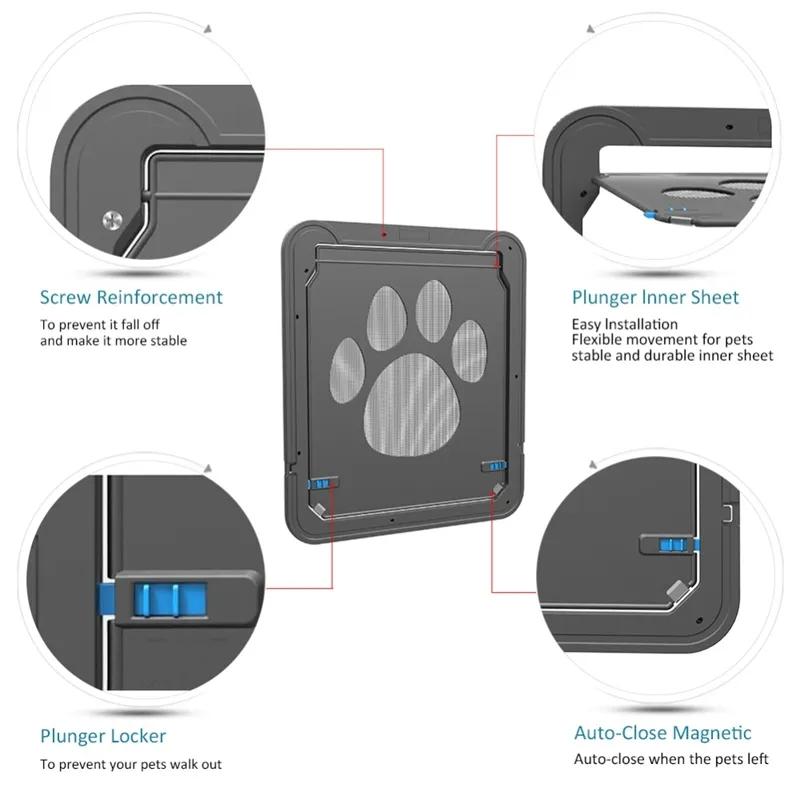 Screw Reinforcement

To prevent it fall off and make it more stable

Plunger Inner Sheet

Easy Installation
Flexible movement for pets
stable and durable inner sheet

Plunger Locker

To prevent your pets walk out

Auto-Close Magnetic

Auto-close when the pets left