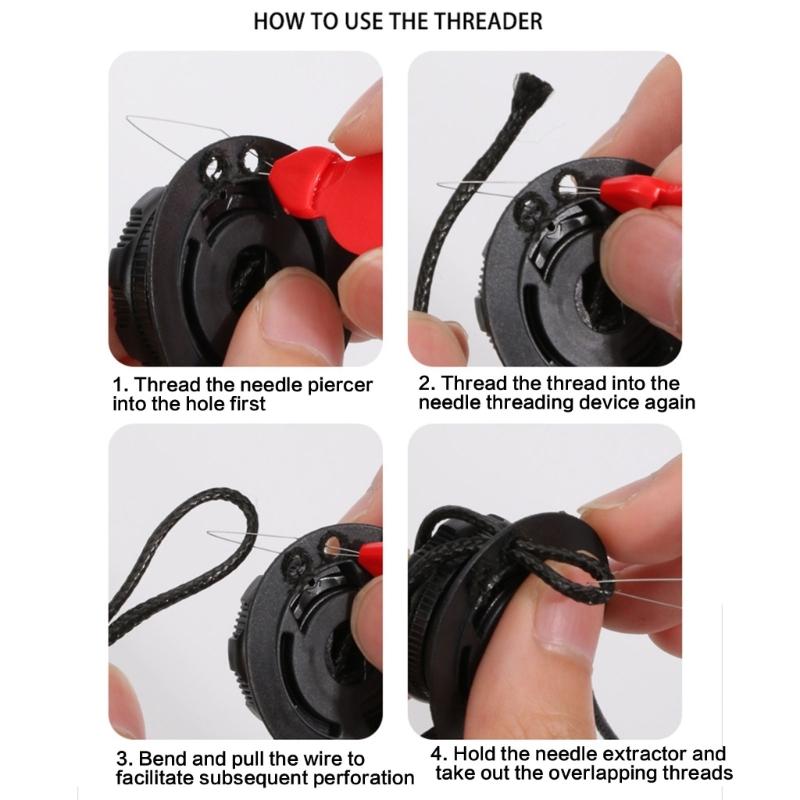 HOW TO USE THE THREADER

1. Thread the needle piercer into the hole first

2. Thread the thread into the needle threading device again

3. Bend and pull the wire to facilitate subsequent perforation

4. Hold the needle extractor and take out the overlapping threads