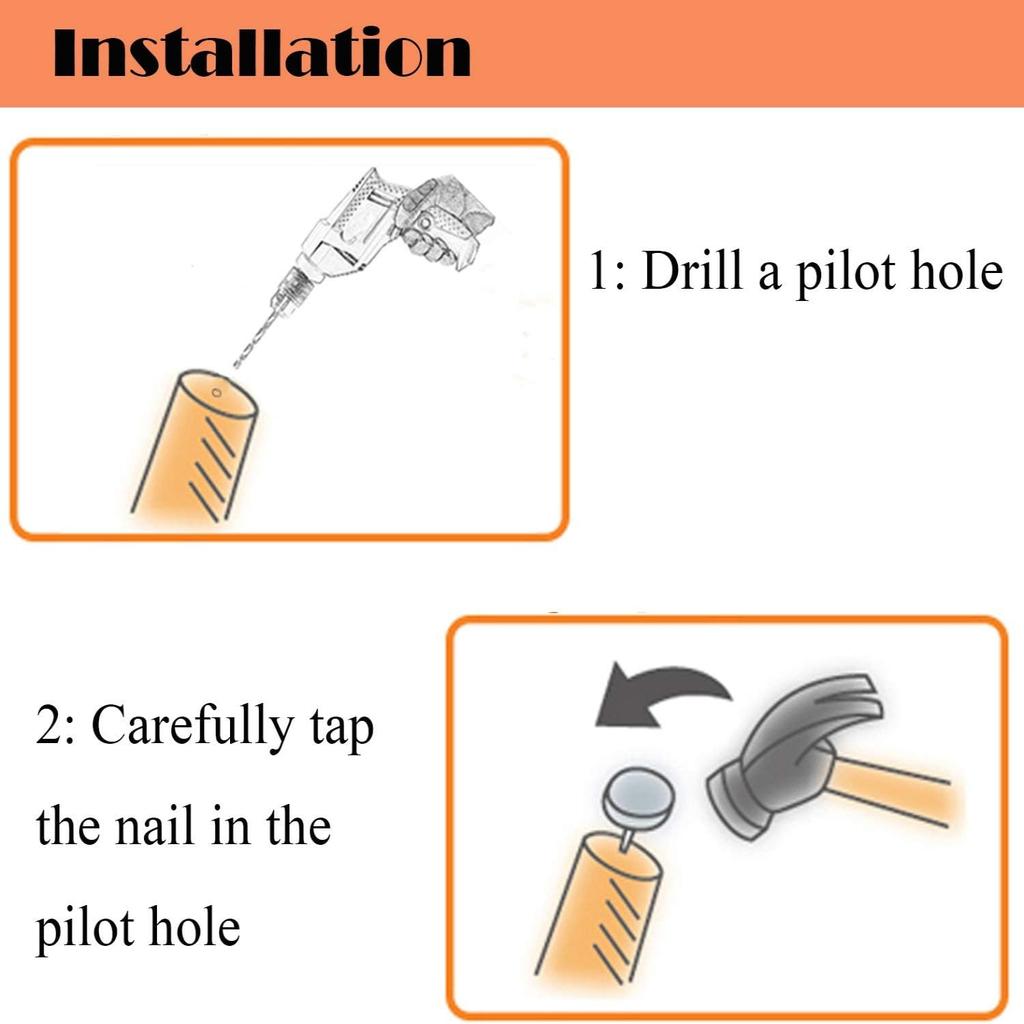 Installation

1: Drill a pilot hole

2: Carefully tap the nail in the pilot hole