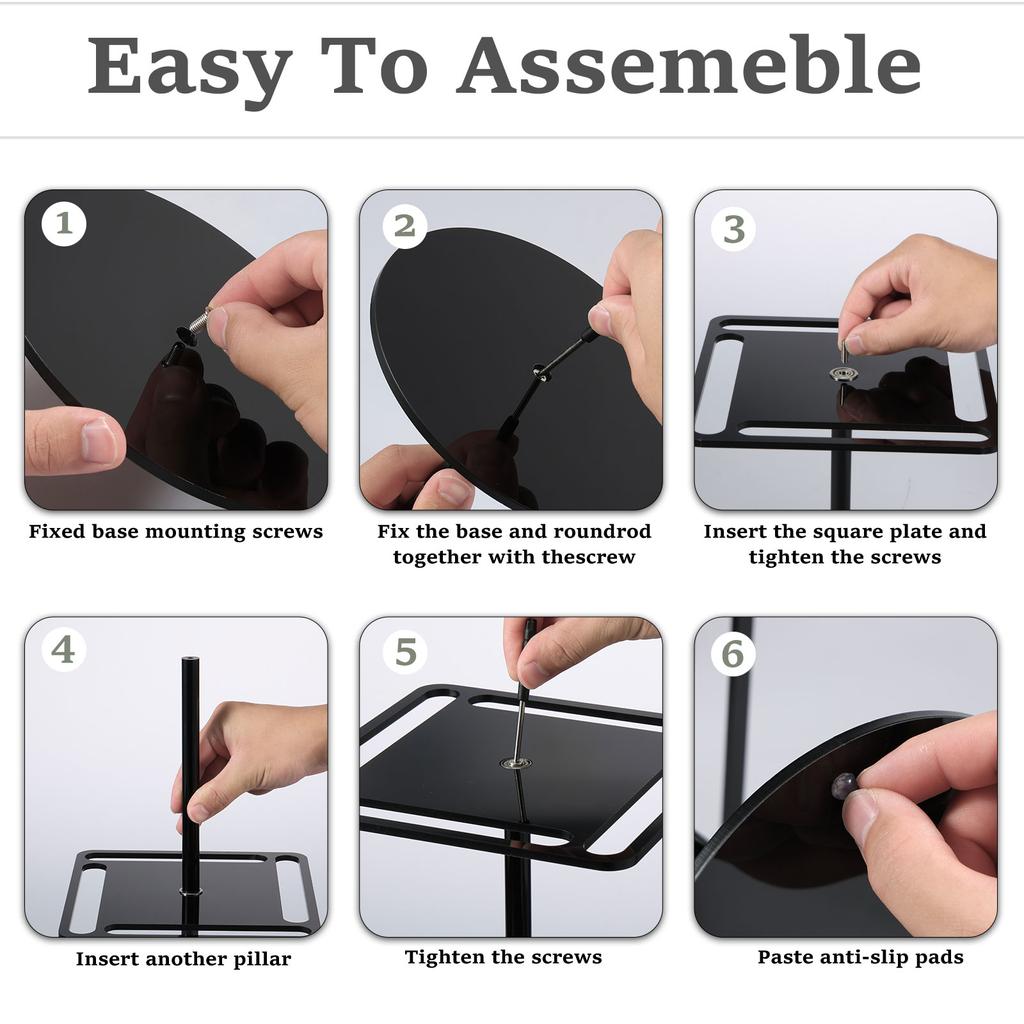 Easy To Assemeble

1

Fixed base mounting screws

2

Fix the base and roundrod together with thescrew

3

Insert the square plate and tighten the screws

4

Insert another pillar

5

Tighten the screws

6

Paste anti-slip pads