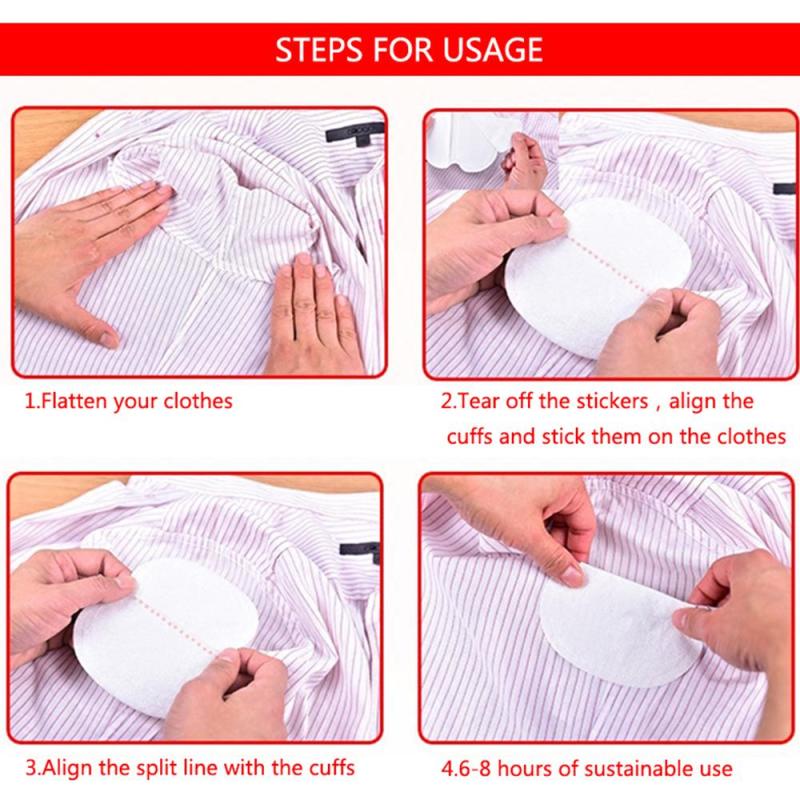 STEPS FOR USAGE

1.Flatten your clothes

2.Tear off the stickers , align the cuffs and stick them on the clothes

3.Align the split line with the cuffs

4.6-8 hours of sustainable use