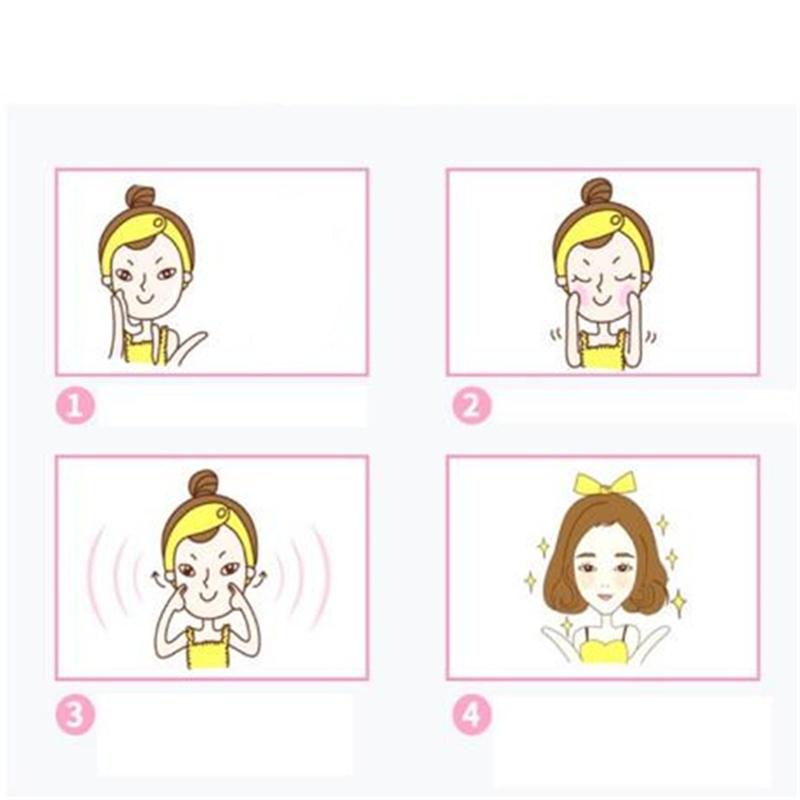 1

2

3

4