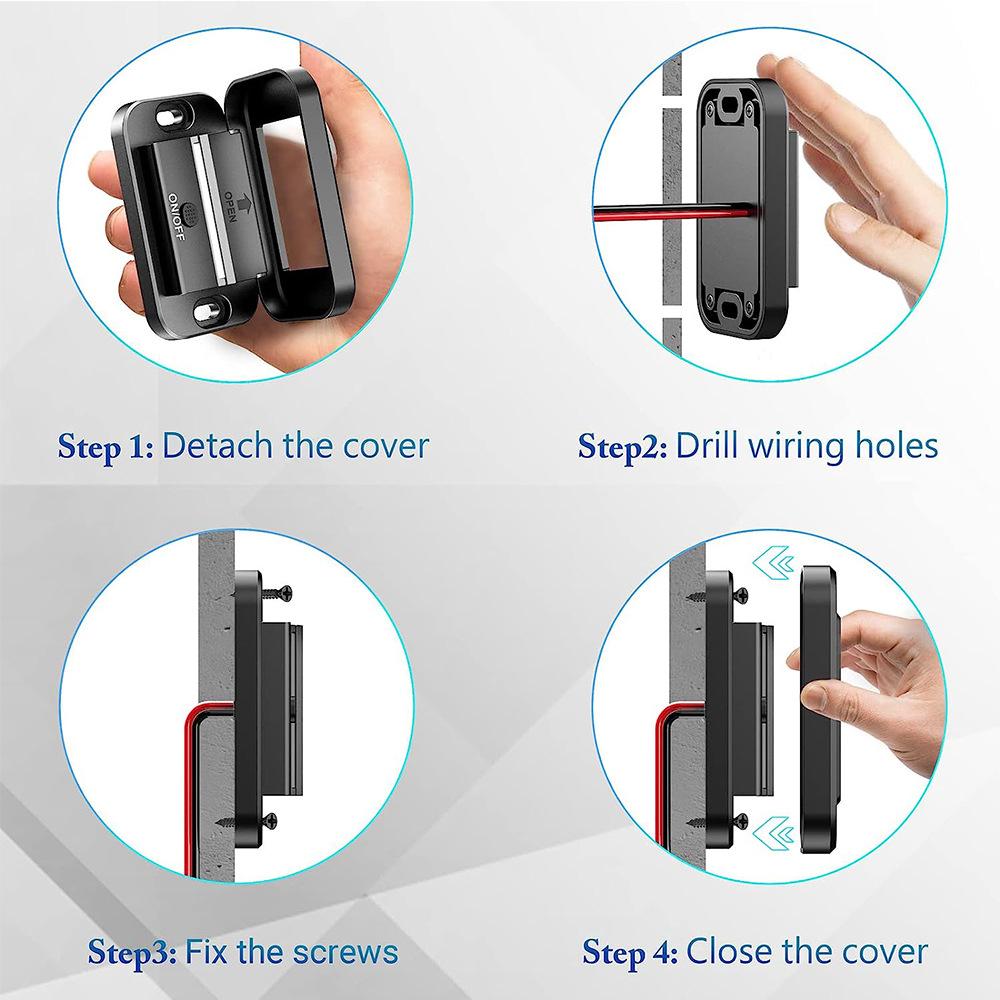 ON/OFF
OPEN

Step 1: Detach the cover

Step2: Drill wiring holes

Step3: Fix the screws

Step 4: Close the cover