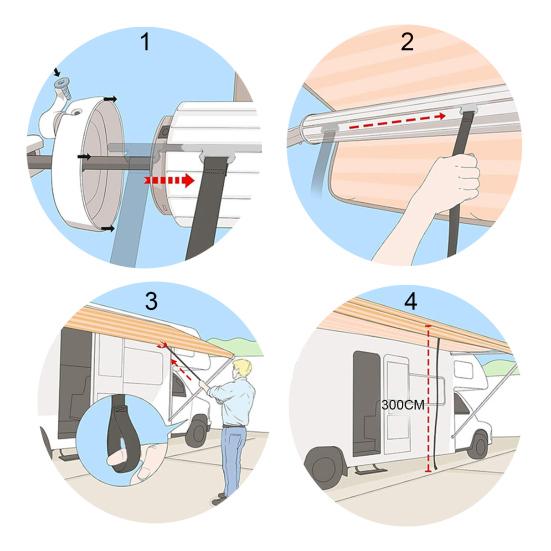 1

2

3

4

300CM