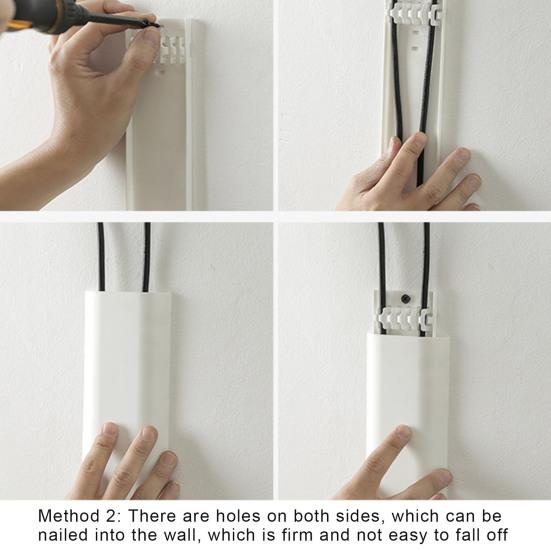 Method 2: There are holes on both sides, which can be nailed into the wall, which is firm and not easy to fall off