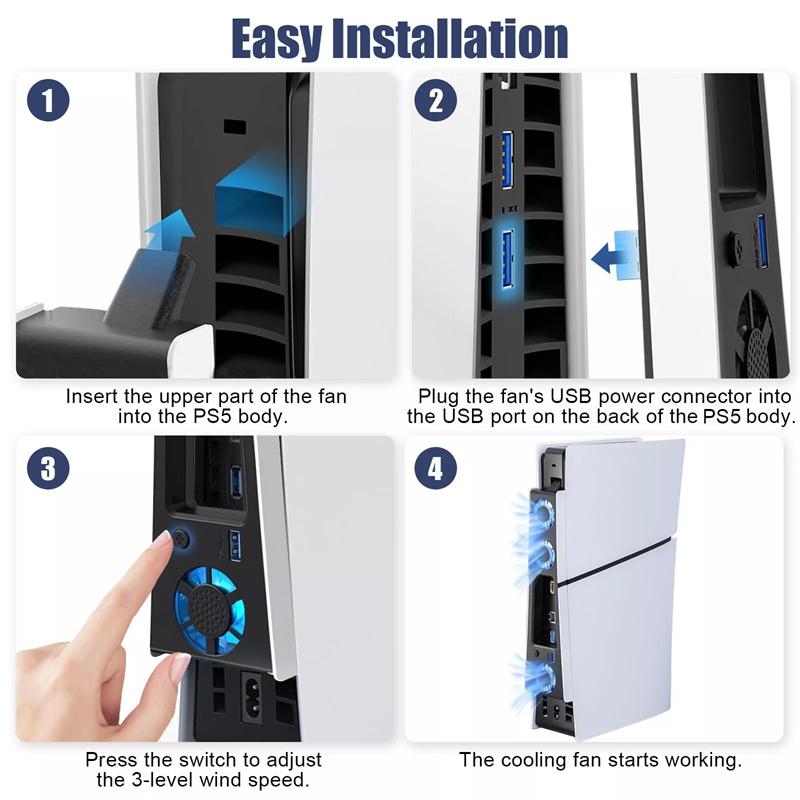 Easy Installation

1

Insert the upper part of the fan into the PS5 body.

2

Plug the fan's USB power connector into the USB port on the back of the PS5 body.

3

Press the switch to adjust the 3-level wind speed.

4

The cooling fan starts working.