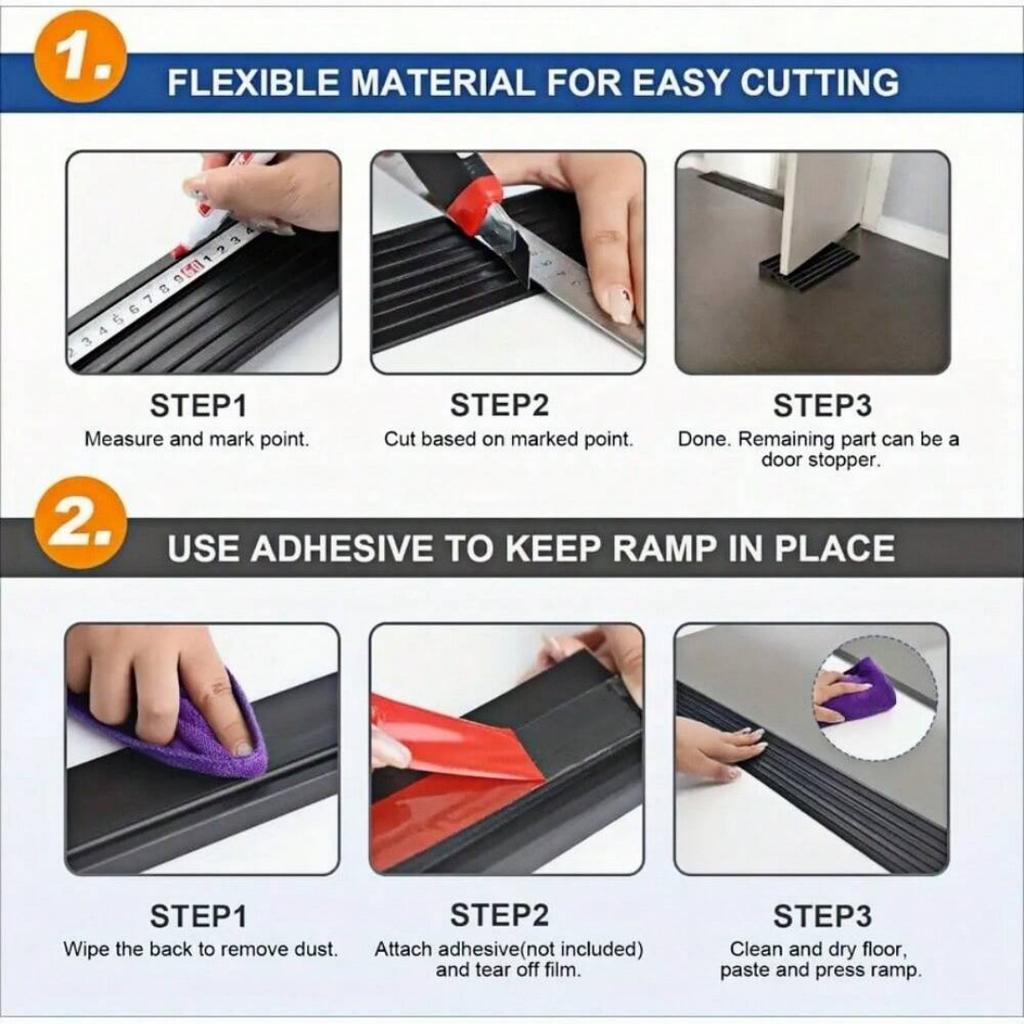 1.
FLEXIBLE MATERIAL FOR EASY CUTTING

STEP1
Measure and mark point.

STEP2
Cut based on marked point.

STEP3
Done. Remaining part can be a door stopper.

2.
USE ADHESIVE TO KEEP RAMP IN PLACE

STEP1
Wipe the back to remove dust.

STEP2
Attach adhesive(not included) and tear off film.

STEP3
Clean and dry floor, paste and press ramp.