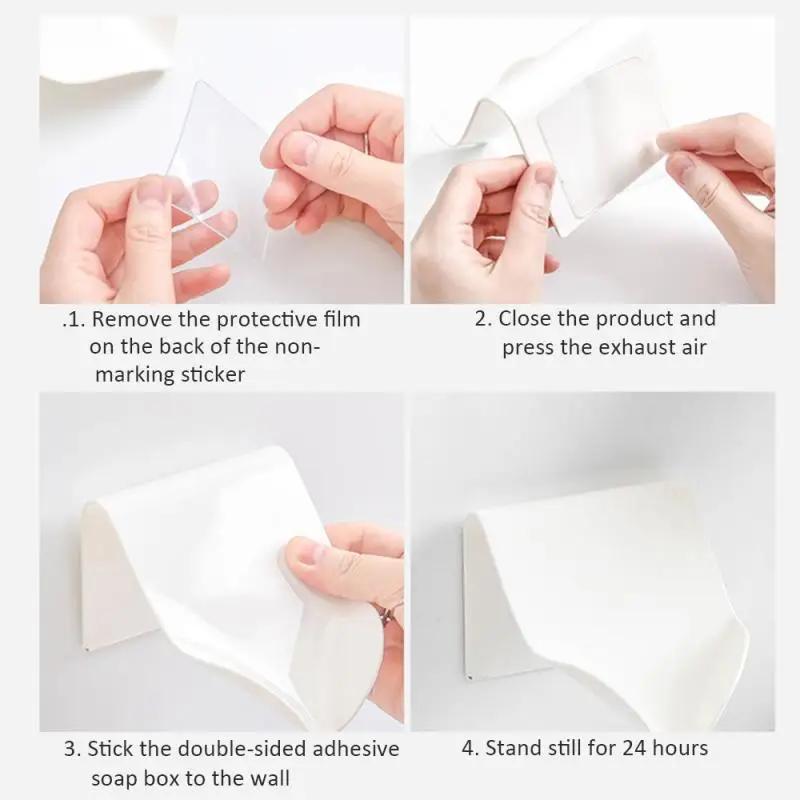 .1. Remove the protective film on the back of the non-marking sticker

2. Close the product and press the exhaust air

3. Stick the double-sided adhesive soap box to the wall

4. Stand still for 24 hours