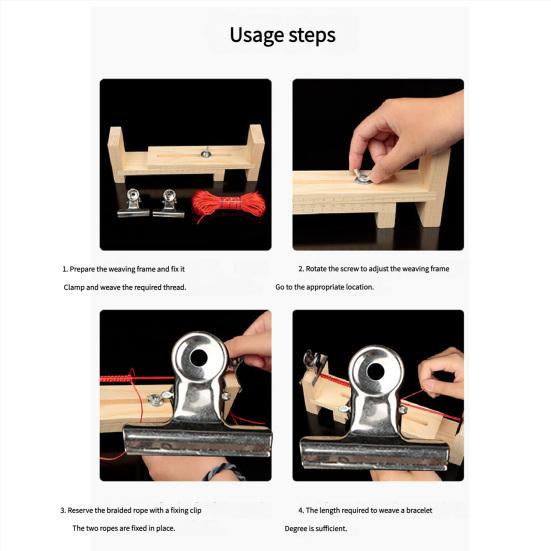 Usage steps

1. Prepare the weaving frame and fix it

Clamp and weave the required thread.

2. Rotate the screw to adjust the weaving frame

Go to the appropriate location.

3. Reserve the braided rope with a fixing clip

The two ropes are fixed in place.

4. The length required to weave a bracelet

Degree is sufficient.