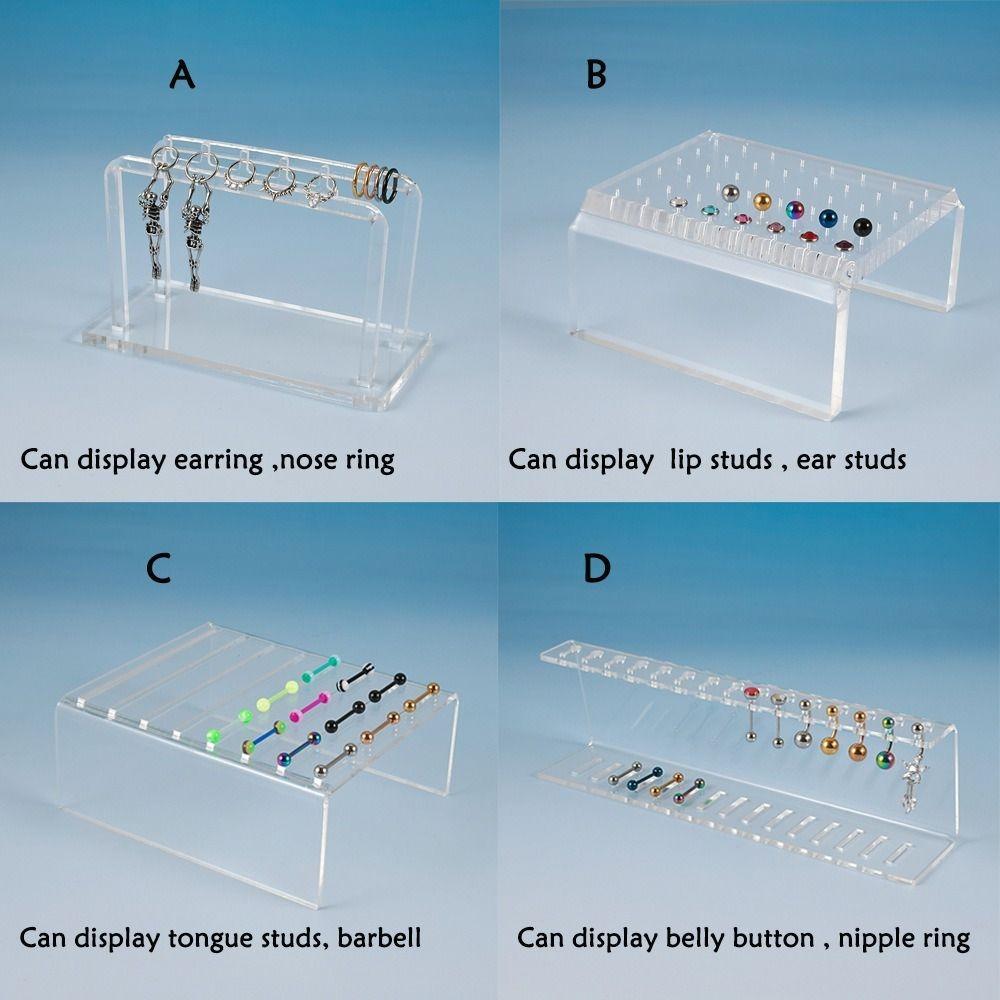 A

Can display earring ,nose ring

B

Can display lip studs , ear studs

C

Can display tongue studs, barbell

D

Can display belly button , nipple ring