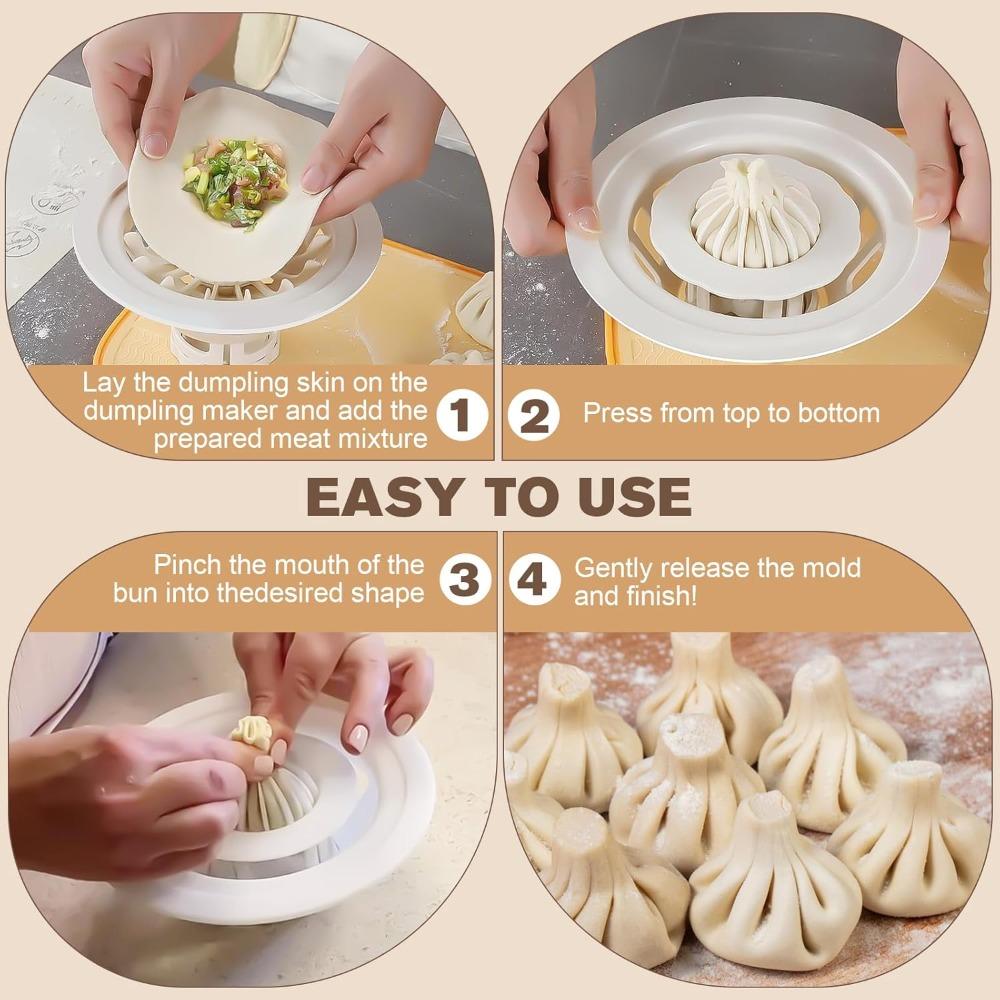 Lay the dumpling skin on the dumpling maker and add the prepared meat mixture

1

2

Press from top to bottom

EASY TO USE

Pinch the mouth of the bun into thedesired shape

3

4

Gently release the mold and finish!