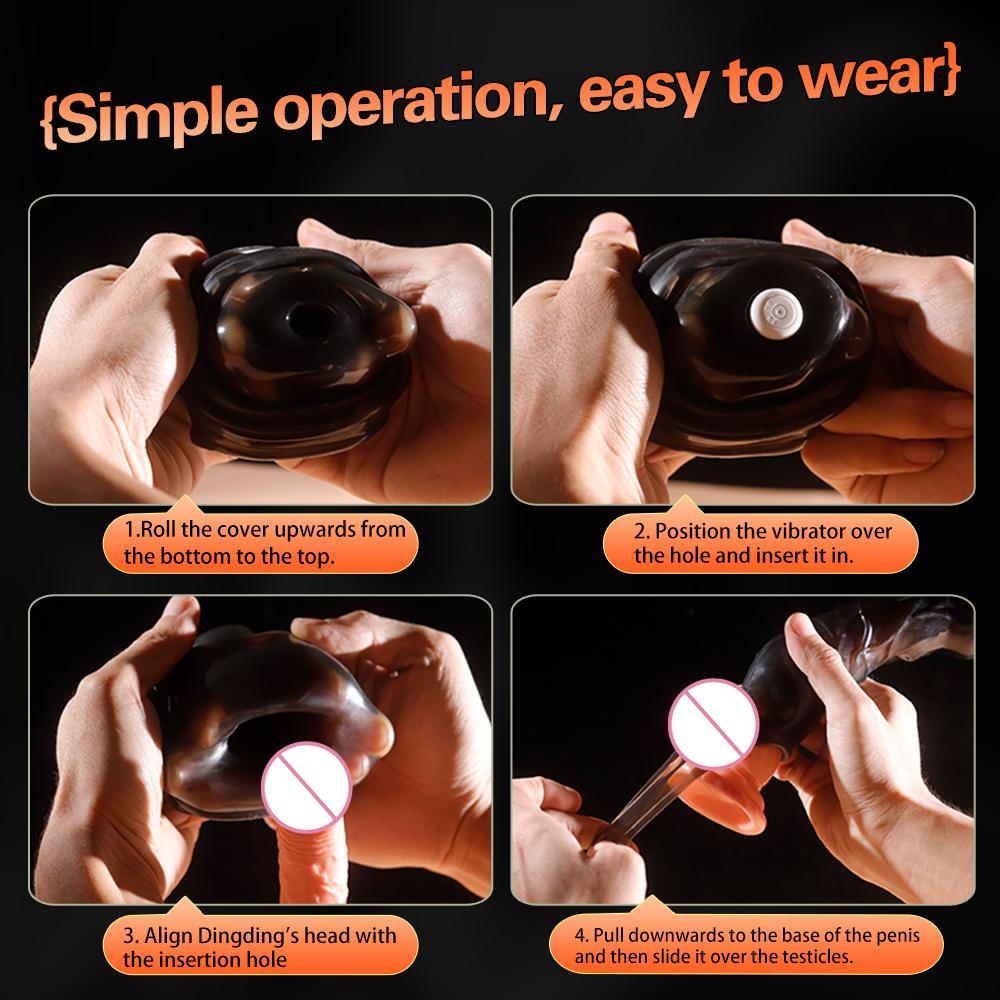 {Simple operation, easy to wear}

1.Roll the cover upwards from the bottom to the top.

2. Position the vibrator over the hole and insert it in.

3. Align Dingding's head with the insertion hole

4. Pull downwards to the base of the penis and then slide it over the testicles.