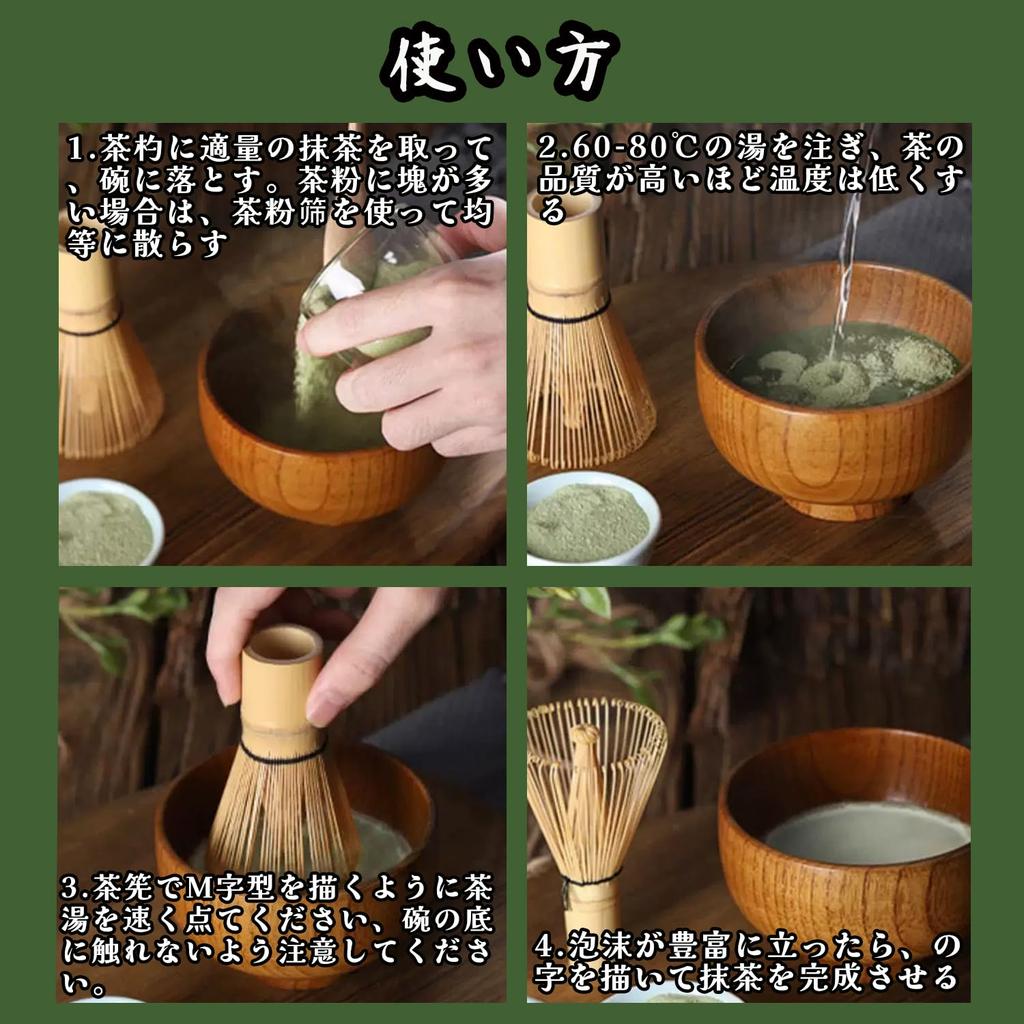 使い方

1.茶杓に適量の抹茶を取って、碗に落とす。茶粉に塊が多い場合は、茶粉篩を使って均等に散らす

2.60-80℃の湯を注ぎ、茶の品質が高いほど温度は低くする

3.茶筅でM字型を描くように茶湯を速く点てください、碗の底に触れないよう注意してください。

4.泡沫が豊富に立ったら、の字を描いて抹茶を完成させる