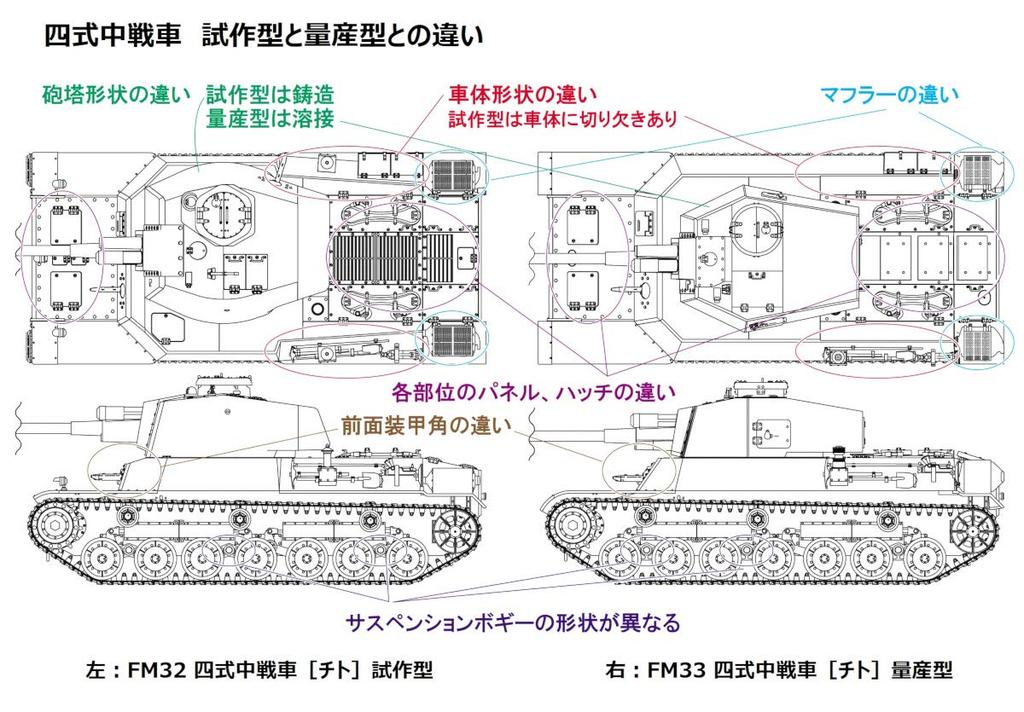 四式中戦車　試作型と量産型との違い

砲塔形状の違い

試作型は鋳造
量産型は溶接

車体形状の違い
試作型は車体に切り欠きあり

マフラーの違い

各部位のパネル、ハッチの違い

前面装甲角の違い

サスペンションボギーの形状が異なる

左：FM32 四式中戦車［チト］試作型

右：FM33 四式中戦車［チト］量産型