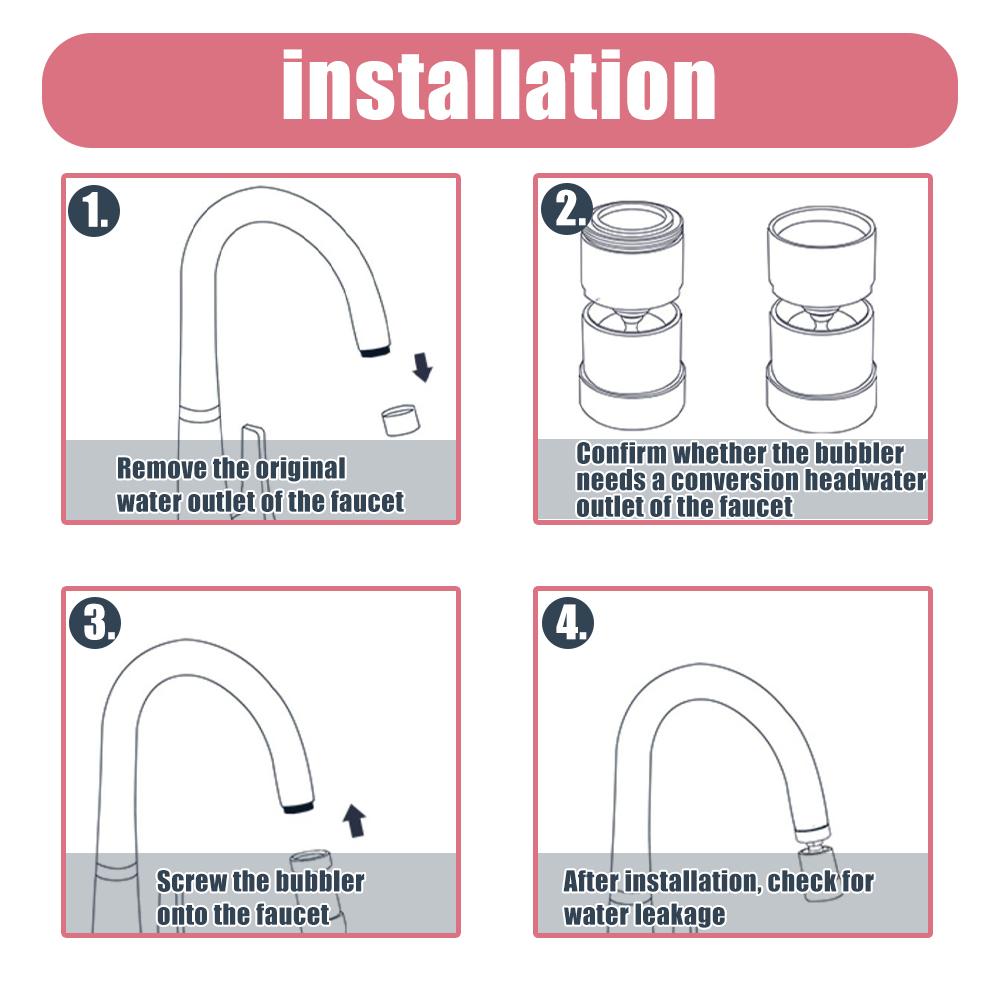 installation

1.

Remove the original water outlet of the faucet

2.

Confirm whether the bubbler needs a conversion headwater outlet of the faucet

3.

Screw the bubbler onto the faucet

4.

After installation, check for water leakage