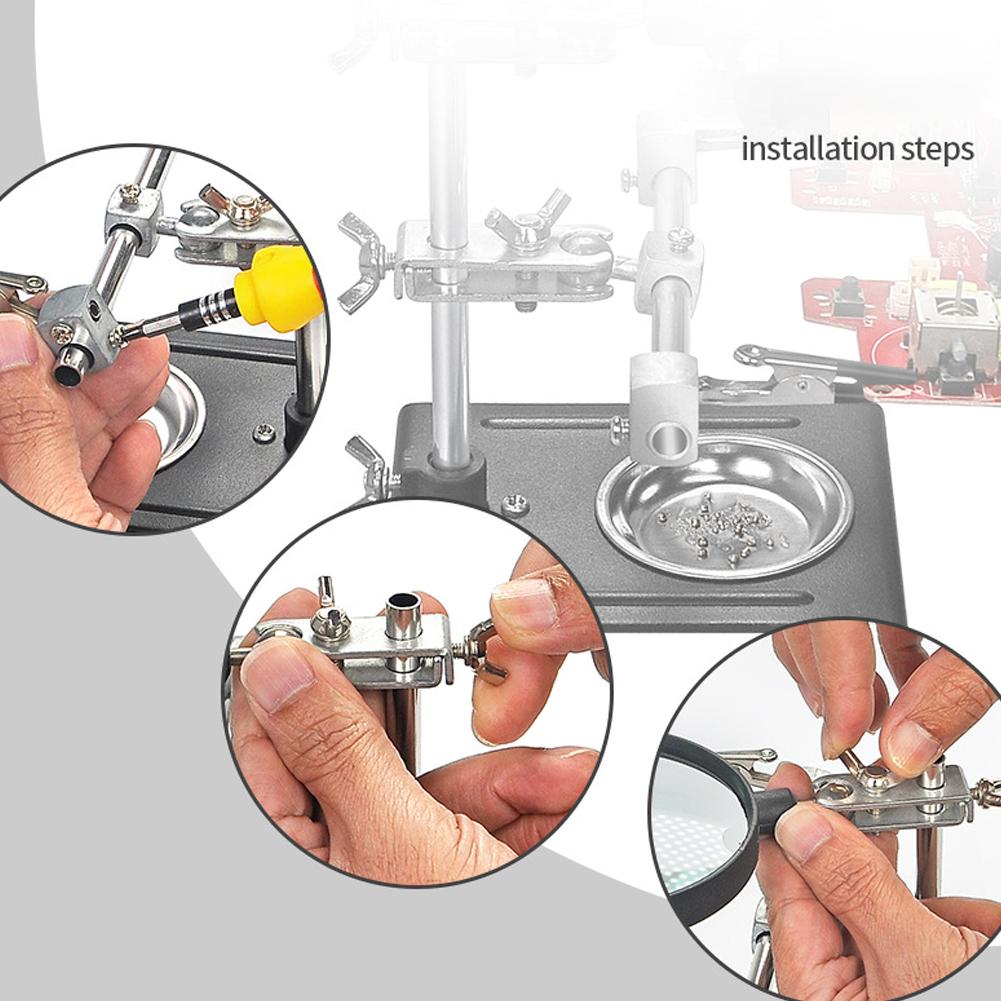 installation steps