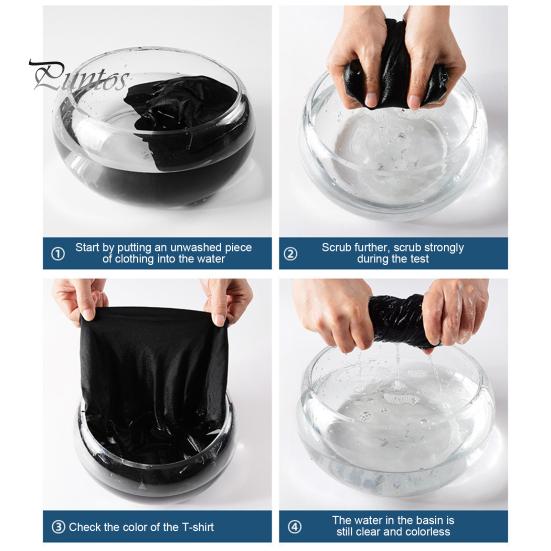 Puntos

① Start by putting an unwashed piece of clothing into the water

② Scrub further, scrub strongly during the test

③ Check the color of the T-shirt

④ The water in the basin is still clear and colorless