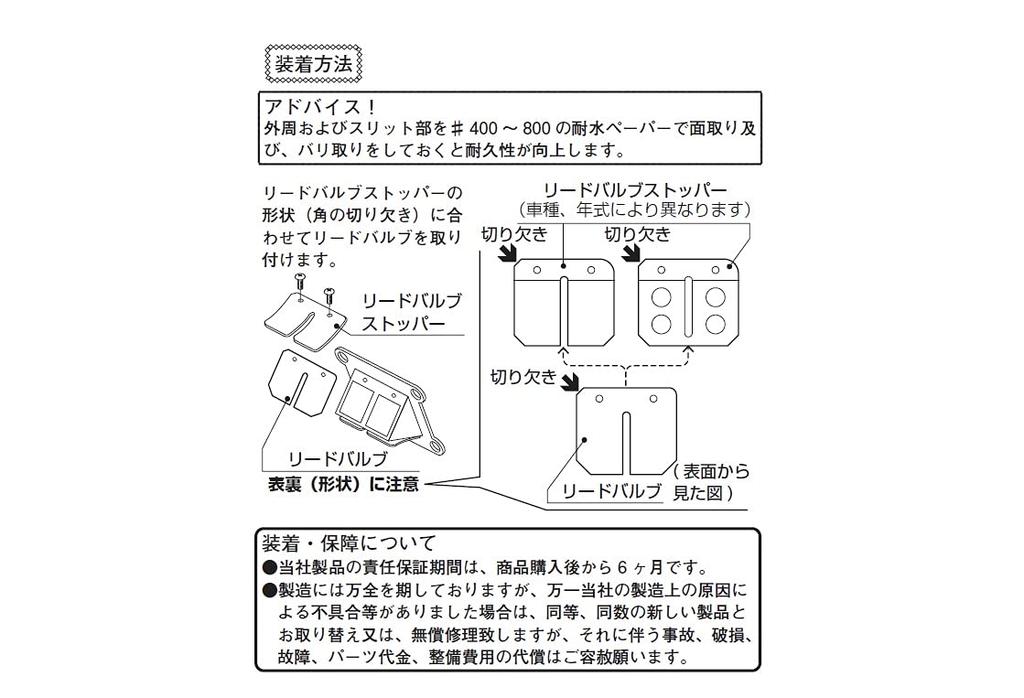 装着方法

アドバイス！
外周およびスリット部を＃400～800の耐水ペーパーで面取り及び、バリ取りをしておくと耐久性が向上します。

リードバルブストッパーの形状（角の切り欠き）に合わせてリードバルブを取り付けます。

リードバルブストッパー

リードバルブ

表裏（形状）に注意

リードバルブストッパー
（車種、年式により異なります）

切り欠き

切り欠き

切り欠き

リードバルブ

（表面から見た図）

装着・保障について
●当社製品の責任保証期間は、商品購入後から６ヶ月です。
●製造には万全を期しておりますが、万一当社の製造上の原因による不具合等がありました場合は、同等、同数の新しい製品とお取り替え又は、無償修理致しますが、それに伴う事故、破損、故障、パーツ代金、整備費用の代償はご容赦願います。