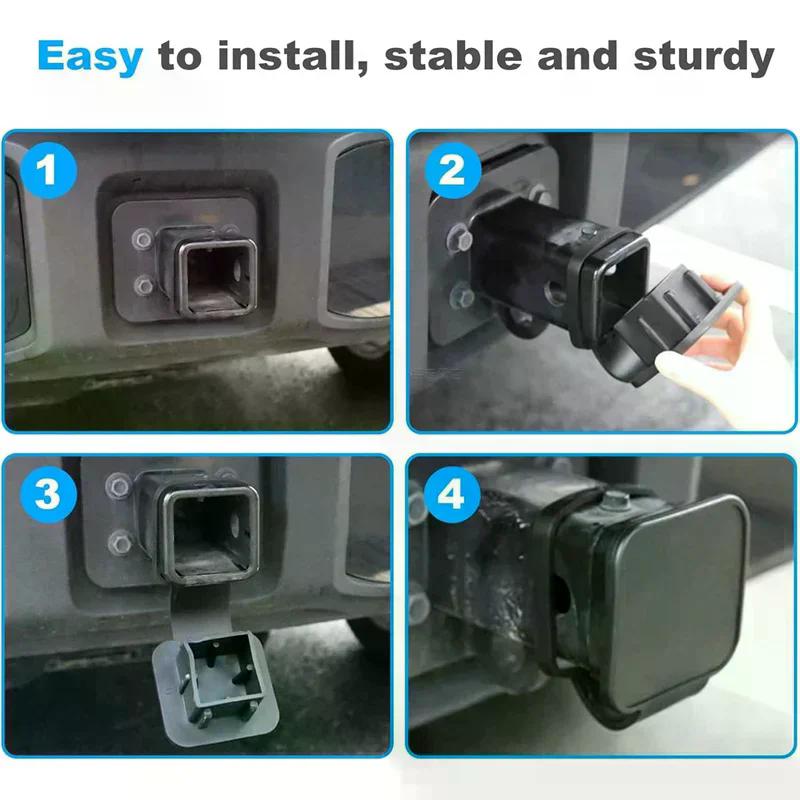 Easy to install, stable and sturdy

1

2

3

4