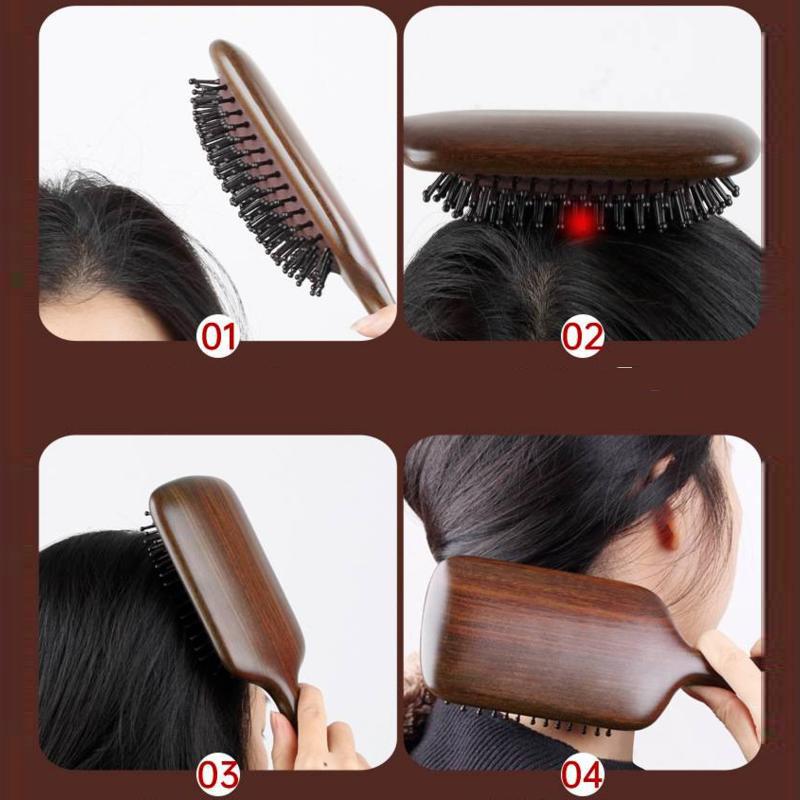 01

02

03

04