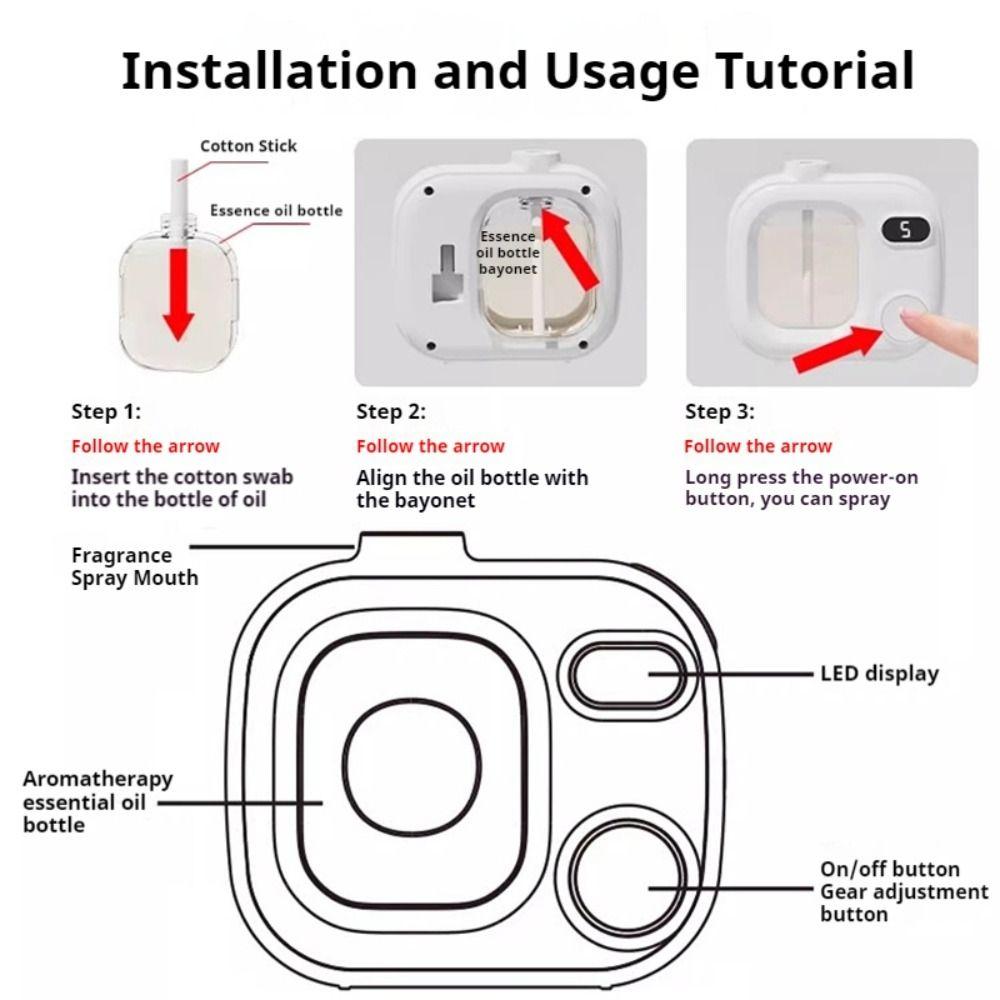 Installation and Usage Tutorial

Cotton Stick

Essence oil bottle

Essence oil bottle bayonet

5

Step 1:
Follow the arrow
Insert the cotton swab into the bottle of oil

Step 2:
Follow the arrow
Align the oil bottle with the bayonet

Step 3:
Follow the arrow
Long press the power-on button, you can spray

Fragrance Spray Mouth

LED display

Aromatherapy essential oil bottle

On/off button
Gear adjustment button