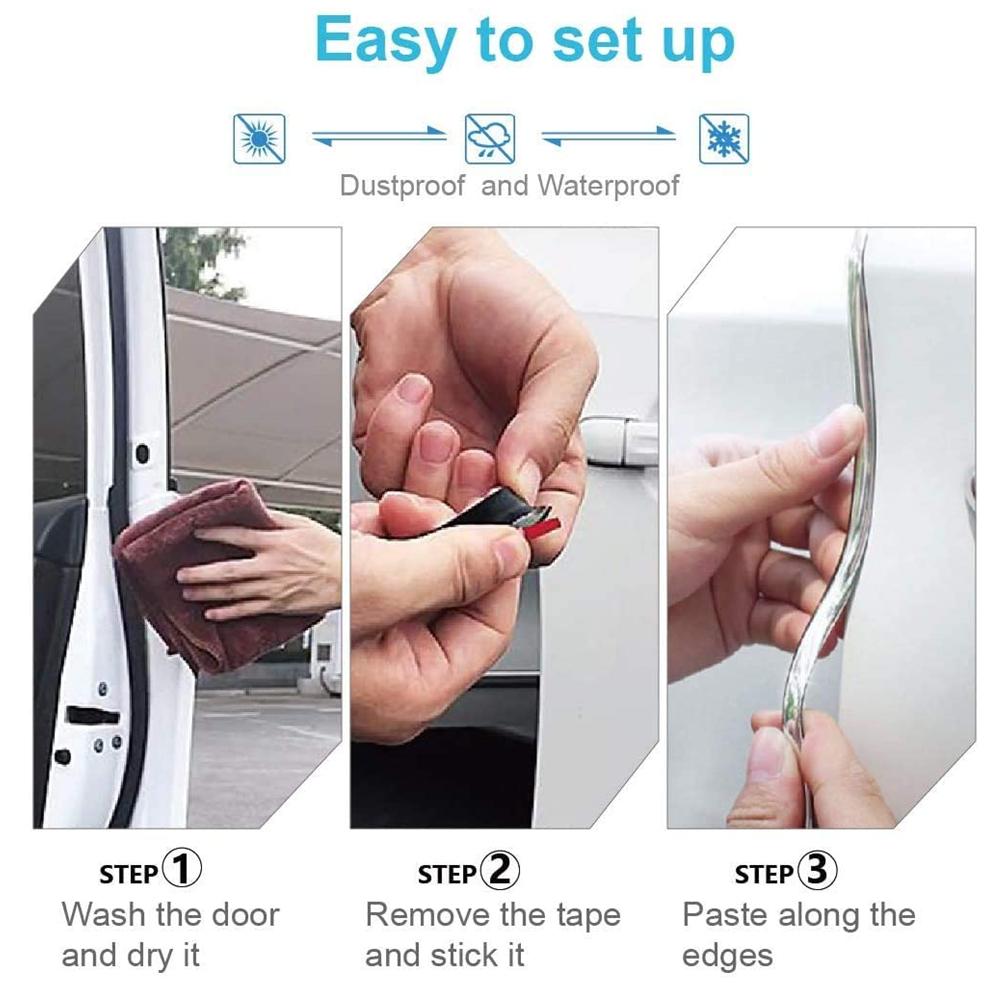 Easy to set up

Dustproof and Waterproof

STEP①
Wash the door and dry it

STEP②
Remove the tape and stick it

STEP③
Paste along the edges