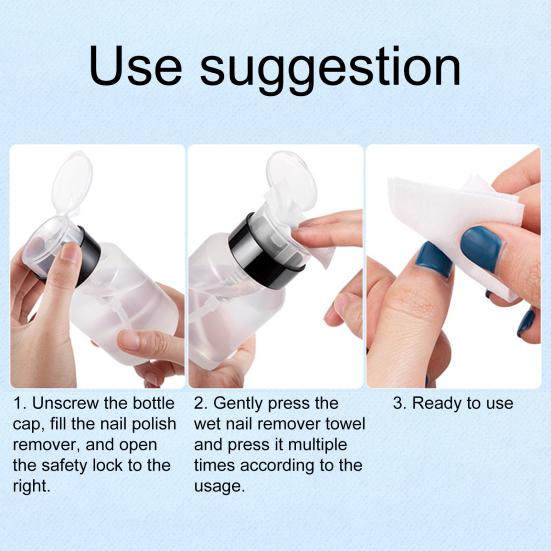 Use suggestion

1. Unscrew the bottle cap, fill the nail polish remover, and open the safety lock to the right.

2. Gently press the wet nail remover towel and press it multiple times according to the usage.

3. Ready to use