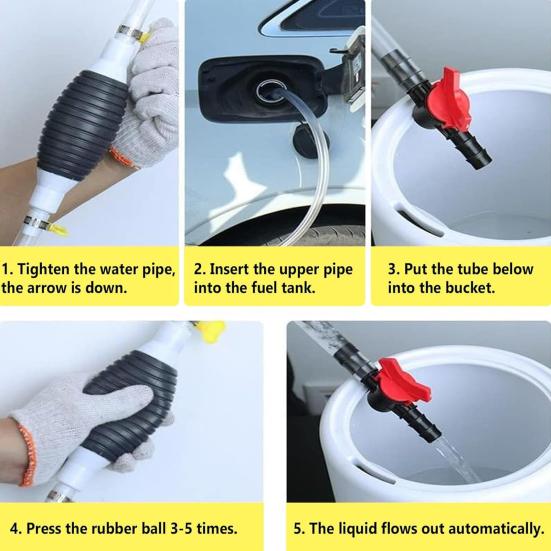 1. Tighten the water pipe, the arrow is down.

2. Insert the upper pipe into the fuel tank.

3. Put the tube below into the bucket.

4. Press the rubber ball 3-5 times.

5. The liquid flows out automatically.