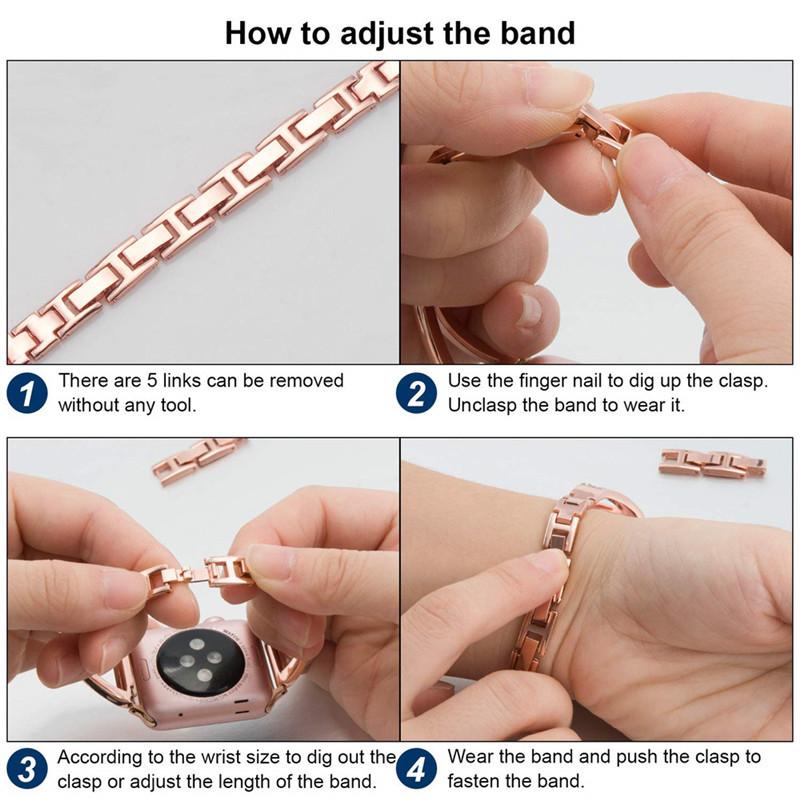 How to adjust the band

1 There are 5 links can be removed without any tool.

2 Use the finger nail to dig up the clasp. Unclasp the band to wear it.

3 According to the wrist size to dig out the clasp or adjust the length of the band.

4 Wear the band and push the clasp to fasten the band.