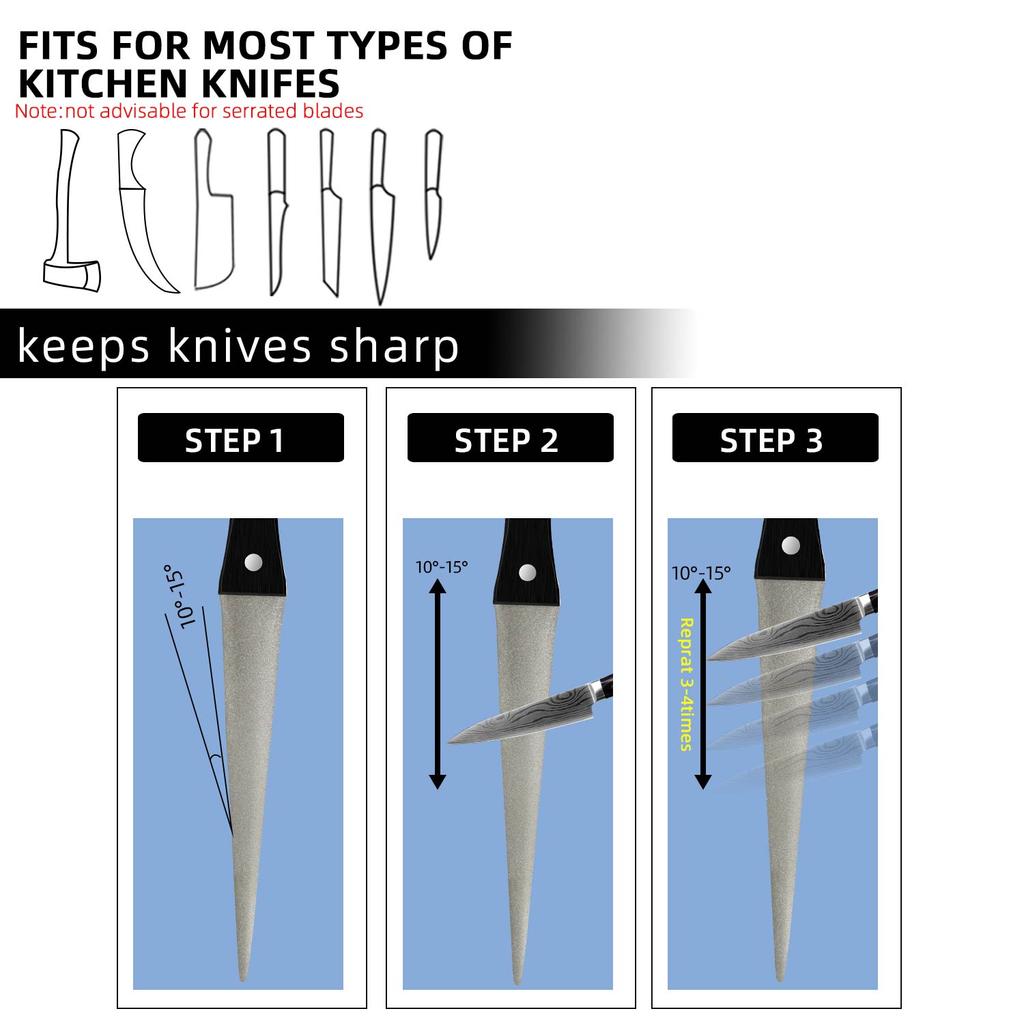 FITS FOR MOST TYPES OF KITCHEN KNIFES
Note:not advisable for serrated blades

keeps knives sharp

STEP 1

10°-15°

STEP 2

10°-15°

STEP 3

10°-15°

Reprat 3-4times