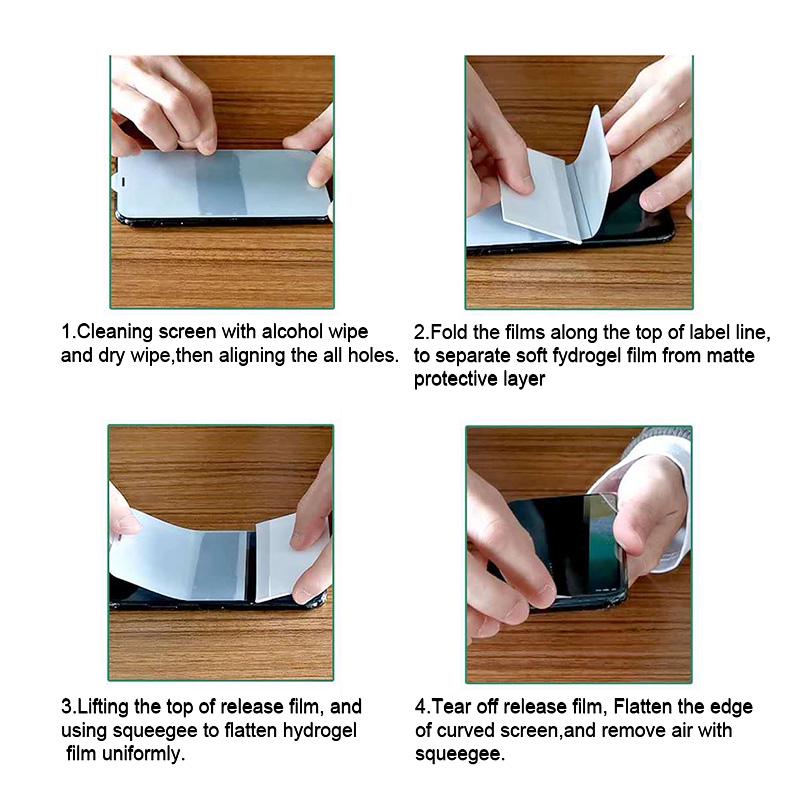 1.Cleaning screen with alcohol wipe and dry wipe,then aligning the all holes.

2.Fold the films along the top of label line, to separate soft fydrogel film from matte protective layer

3.Lifting the top of release film, and using squeegee to flatten hydrogel film uniformly.

4.Tear off release film, Flatten the edge of curved screen,and remove air with squeegee.