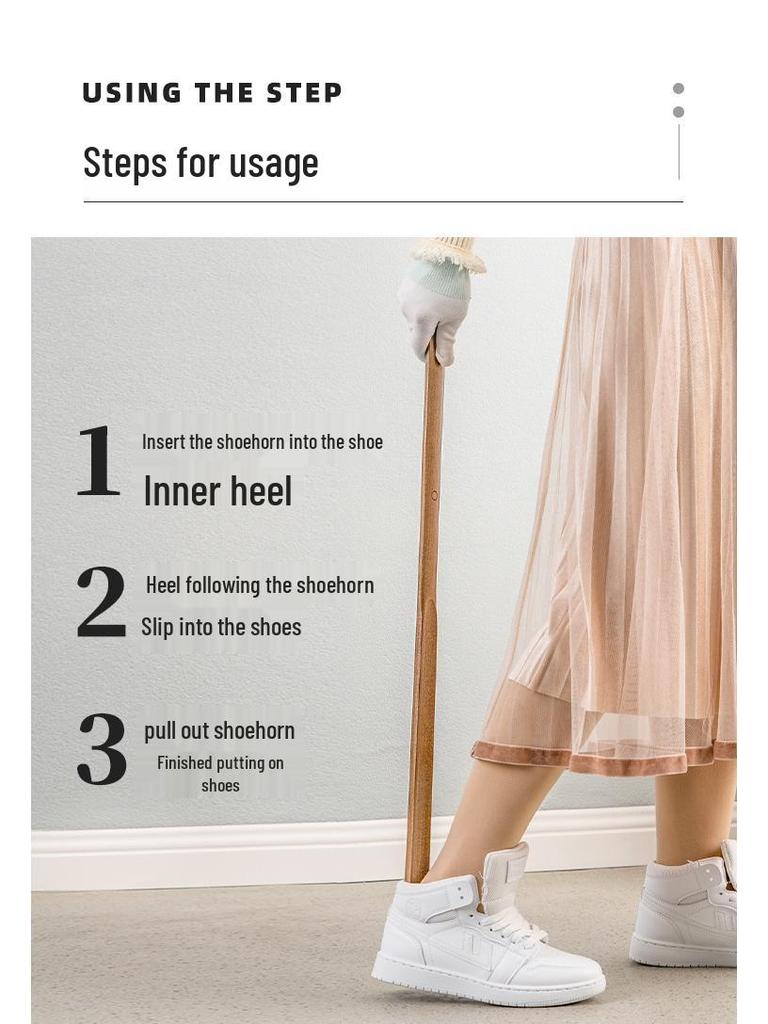 USING THE STEP

Steps for usage

1 Insert the shoehorn into the shoe
Inner heel

2 Heel following the shoehorn
Slip into the shoes

3 pull out shoehorn
Finished putting on shoes