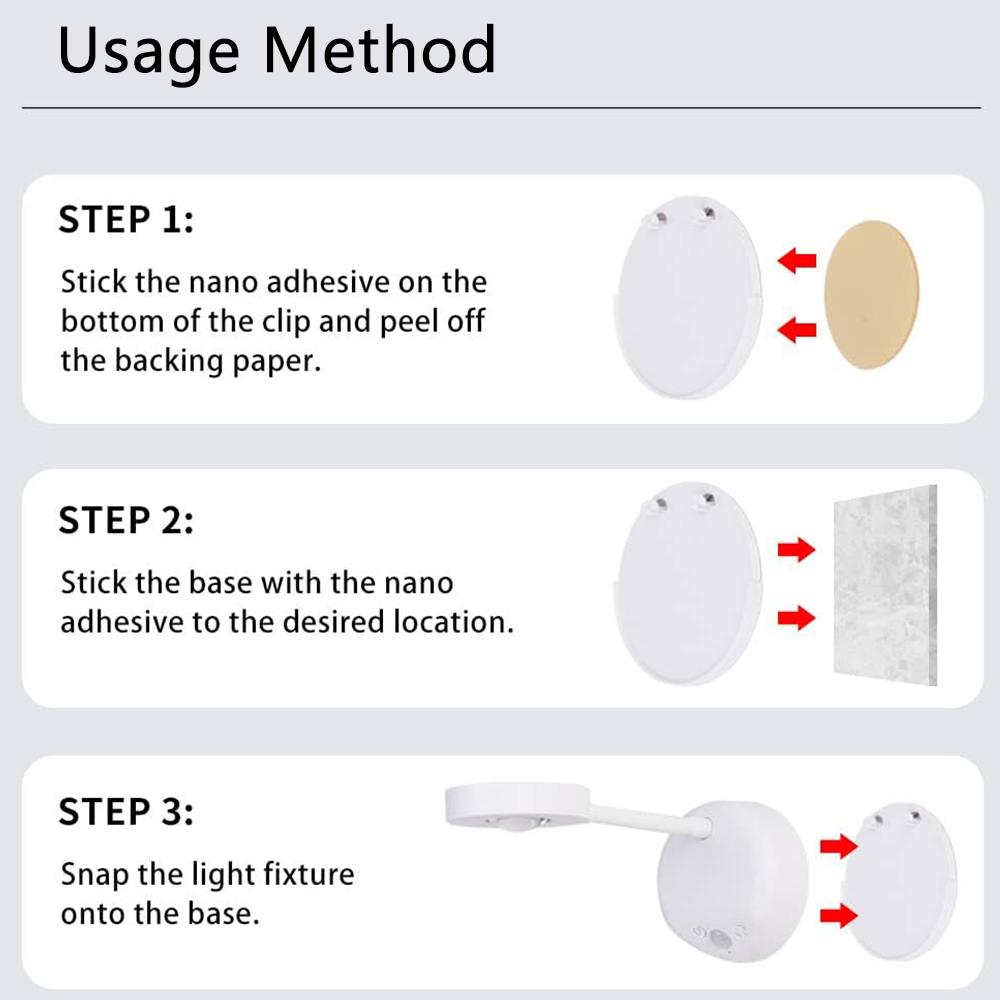 Usage Method

STEP 1:

Stick the nano adhesive on the bottom of the clip and peel off the backing paper.

STEP 2:

Stick the base with the nano adhesive to the desired location.

STEP 3:

Snap the light fixture onto the base.