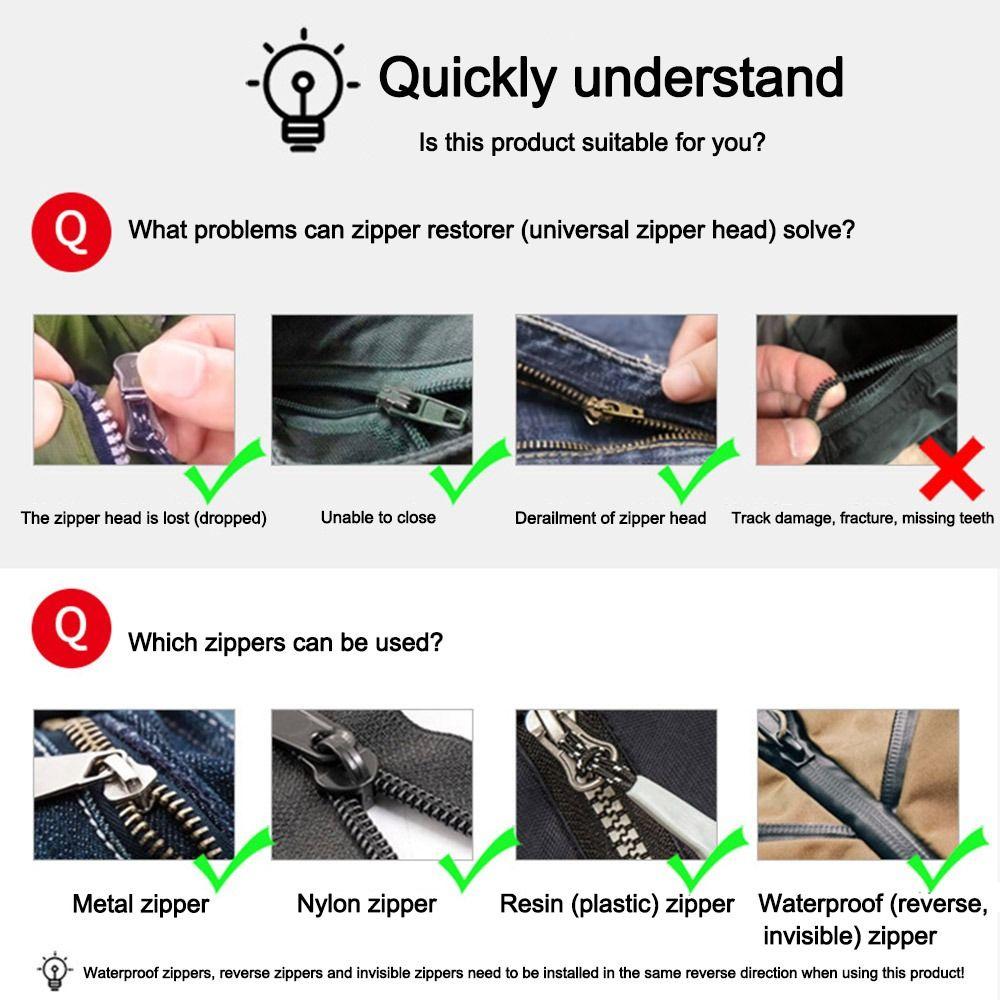 Quickly understand

Is this product suitable for you?

Q What problems can zipper restorer (universal zipper head) solve?

The zipper head is lost (dropped)

Unable to close

Derailment of zipper head

Track damage, fracture, missing teeth

Q Which zippers can be used?

Metal zipper

Nylon zipper

Resin (plastic) zipper

Waterproof (reverse, invisible) zipper

Waterproof zippers, reverse zippers and invisible zippers need to be installed in the same reverse direction when using this product!