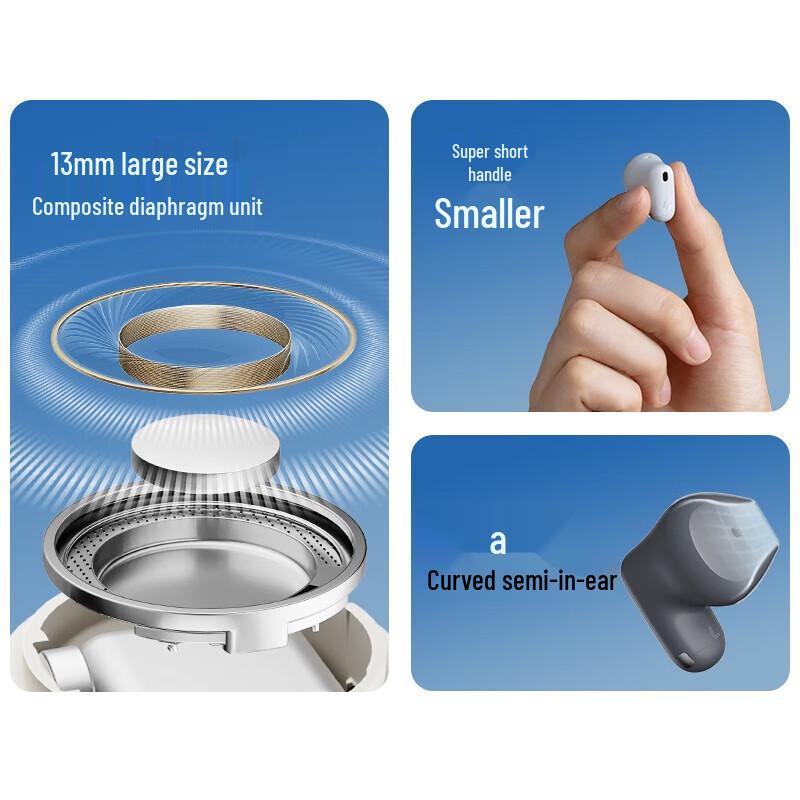 13mm large size
Composite diaphragm unit

Super short handle
Smaller

a
Curved semi-in-ear