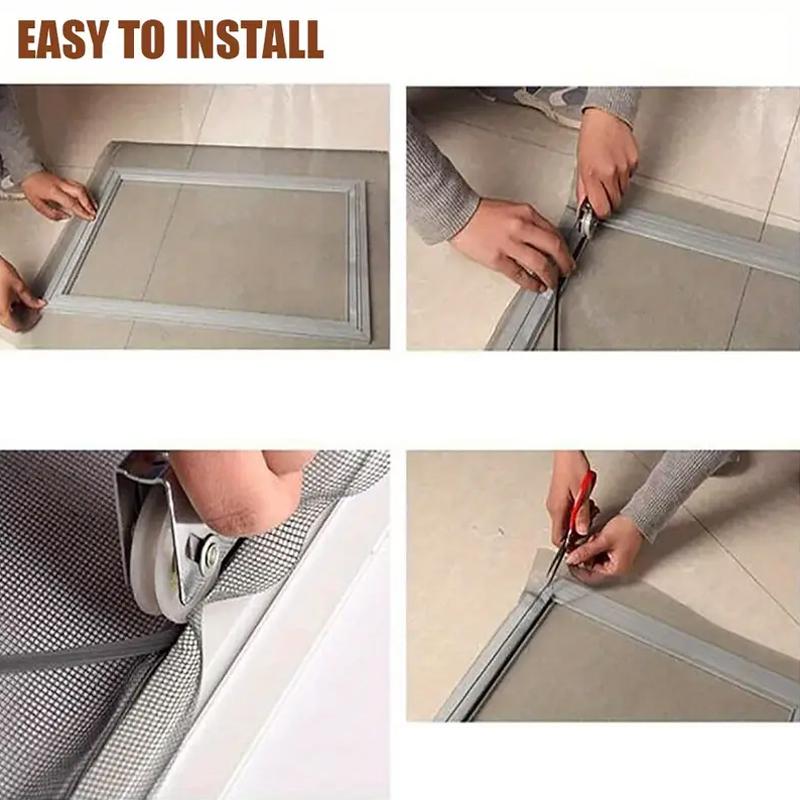 EASY TO INSTALL