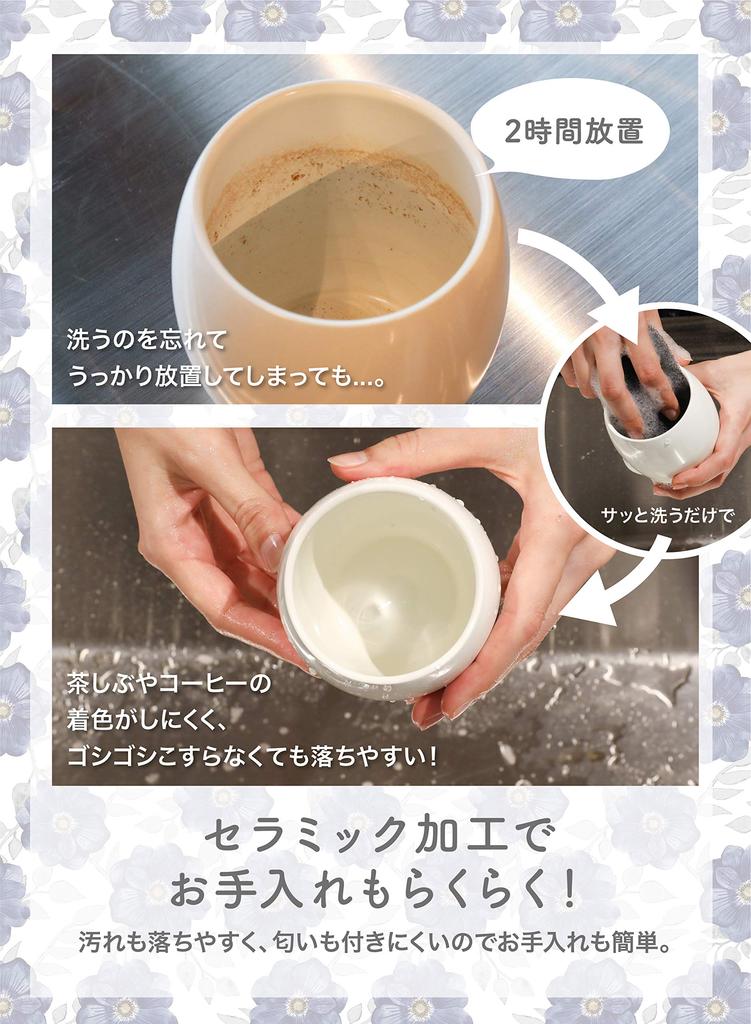 2時間放置

洗うのを忘れて
うっかり放置してしまっても...。

サッと洗うだけで

茶しぶやコーヒーの
着色がしにくく、
ゴシゴシこすらなくても落ちやすい！

セラミック加工で
お手入れもらくらく！

汚れも落ちやすく、匂いも付きにくいのでお手入れも簡単。