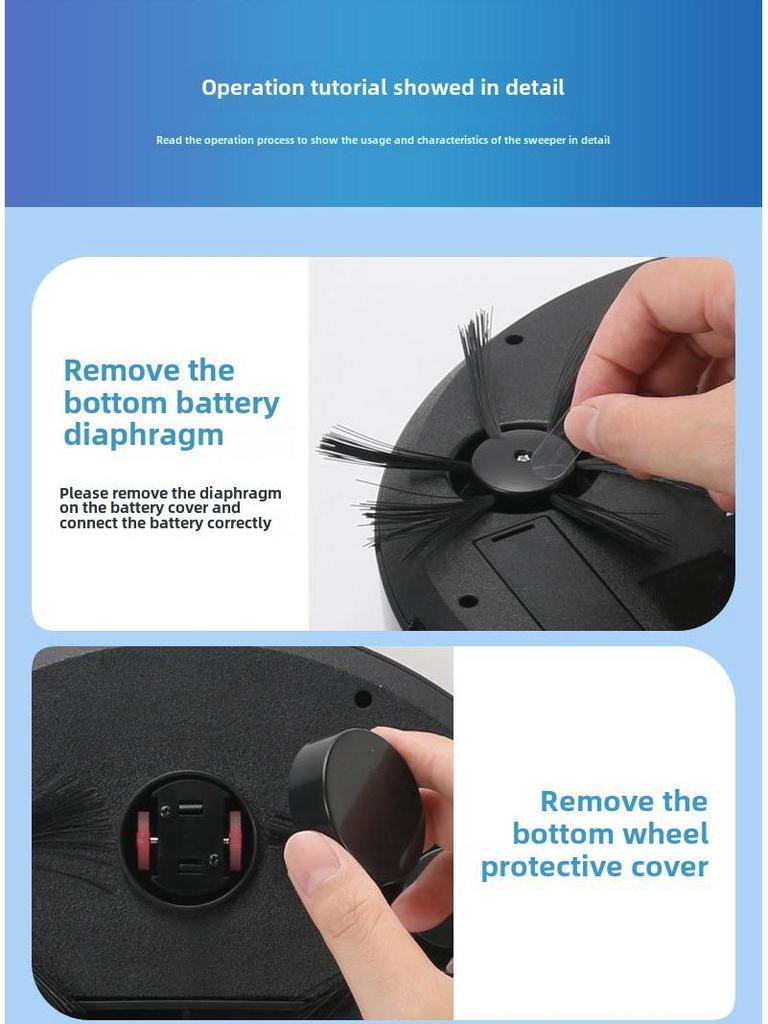 Operation tutorial showed in detail

Read the operation process to show the usage and characteristics of the sweeper in detail

Remove the bottom battery diaphragm

Please remove the diaphragm on the battery cover and connect the battery correctly

Remove the bottom wheel protective cover