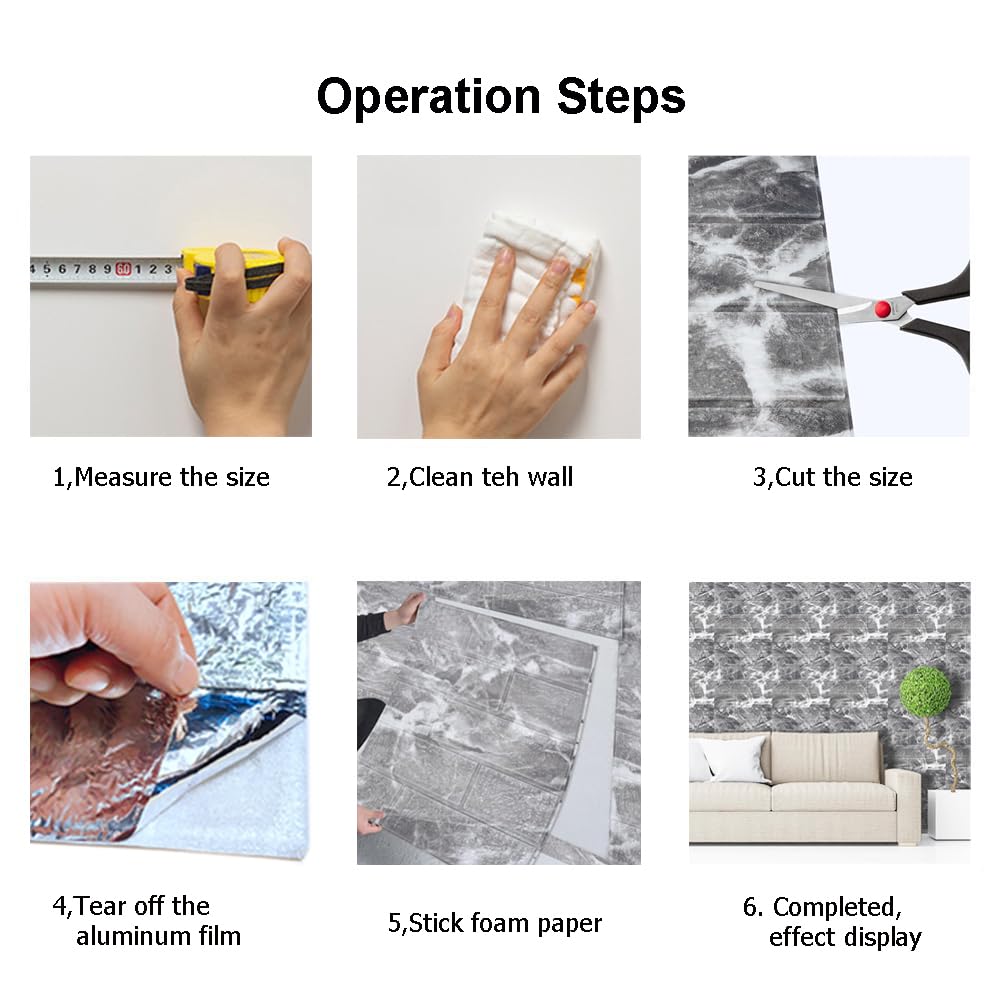 Operation Steps

4 5 6 7 8 9 60 1 2 3

1,Measure the size

2,Clean teh wall

3,Cut the size

4,Tear off the aluminum film

5,Stick foam paper

6. Completed, effect display