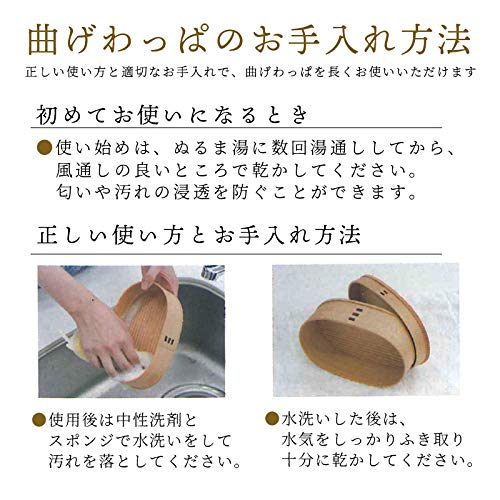 曲げわっぱのお手入れ方法

正しい使い方と適切なお手入れで、曲げわっぱを長くお使いいただけます

初めてお使いになるとき

●使い始めは、ぬるま湯に数回湯通ししてから、風通しの良いところで乾かしてください。匂いや汚れの浸透を防ぐことができます。

正しい使い方とお手入れ方法

●使用後は中性洗剤とスポンジで水洗いをして汚れを落としてください。

●水洗いした後は、水気をしっかりふき取り十分に乾かしてください。