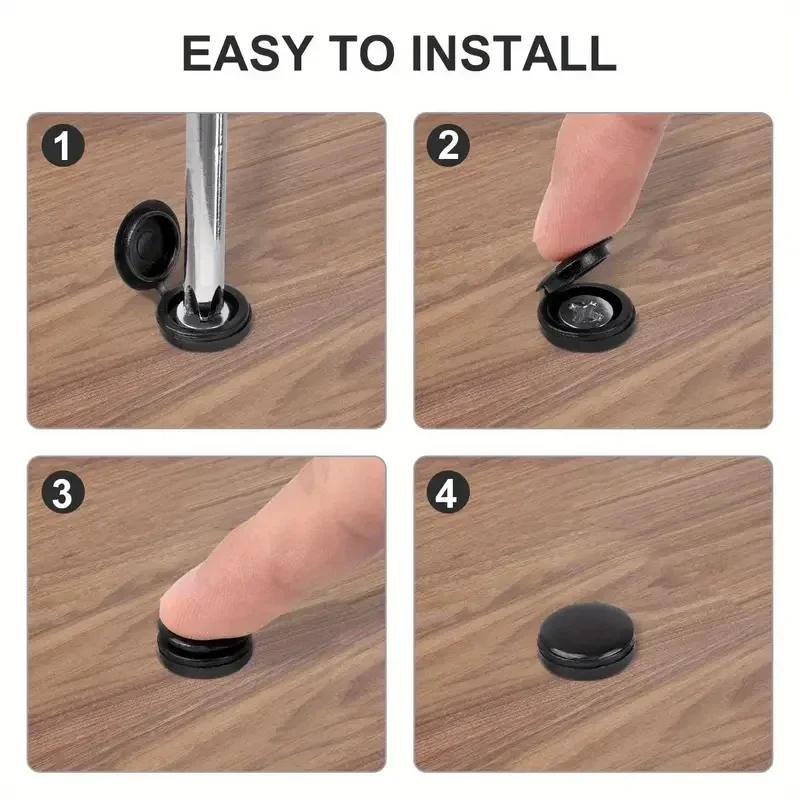 EASY TO INSTALL

1

2

3

4