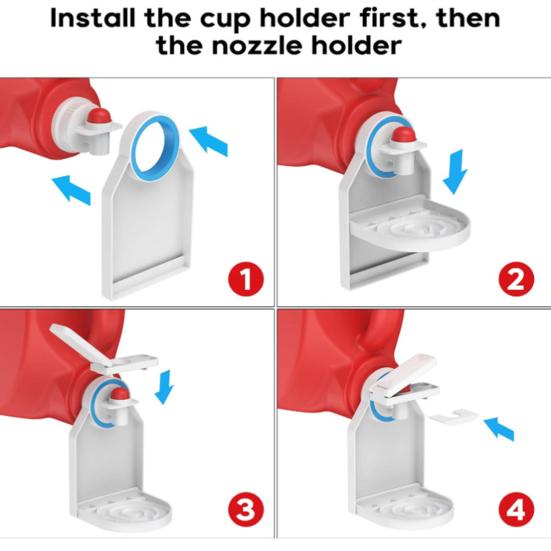 Install the cup holder first, then the nozzle holder

1

2

3

4