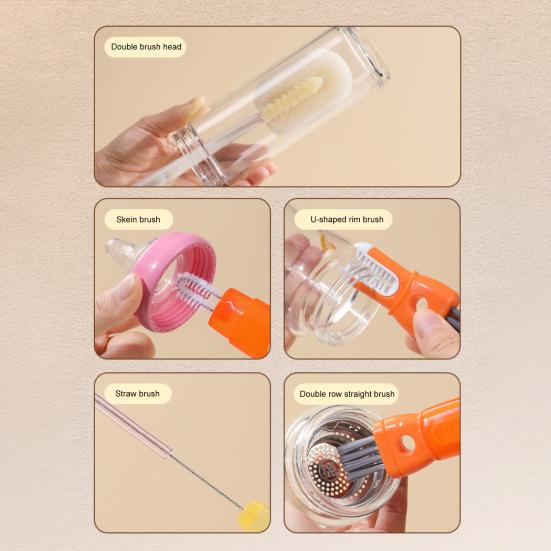 Double brush head

Skein brush

U-shaped rim brush

Straw brush

Double row straight brush