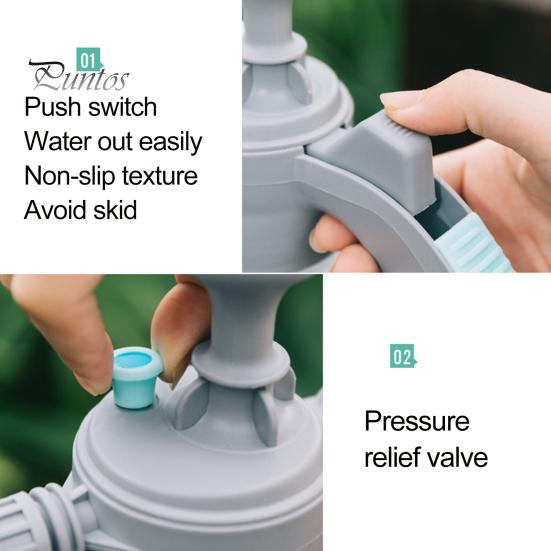 01
Puntos
Push switch
Water out easily
Non-slip texture
Avoid skid

02

Pressure
relief valve