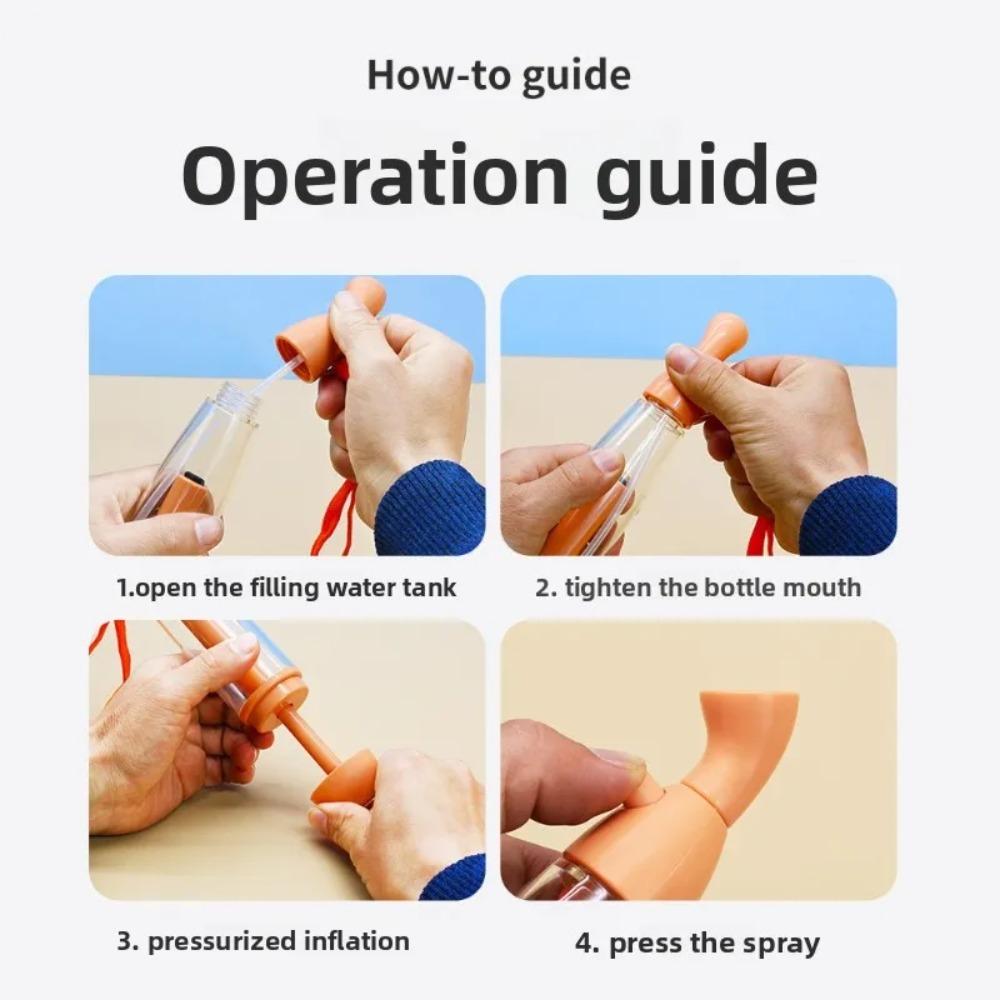 How-to guide

Operation guide

1.open the filling water tank

2. tighten the bottle mouth

3. pressurized inflation

4. press the spray