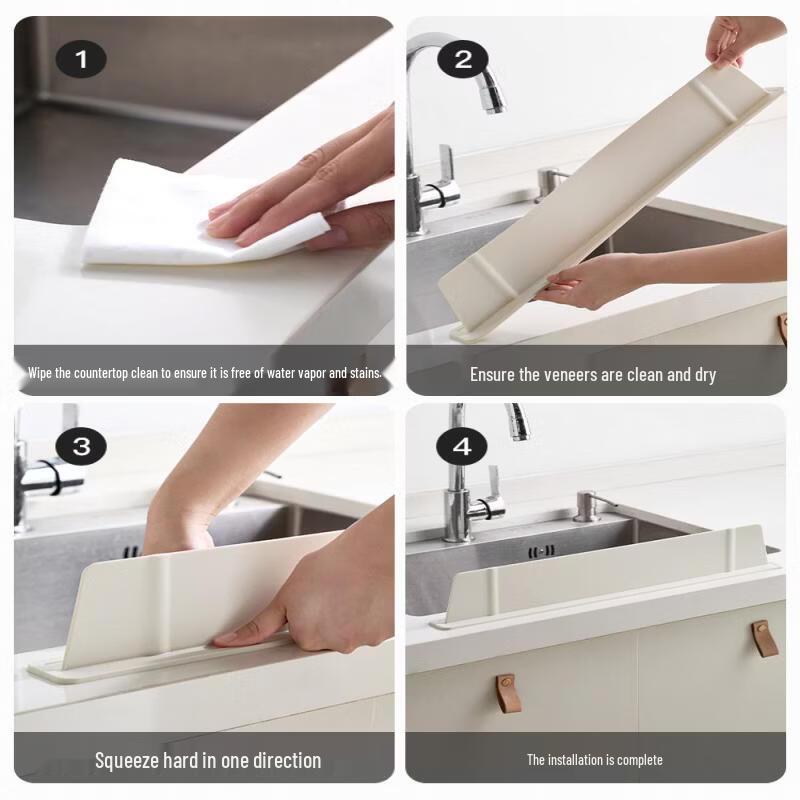 1

Wipe the countertop clean to ensure it is free of water vapor and stains.

2

Ensure the veneers are clean and dry

3

Squeeze hard in one direction

4

The installation is complete