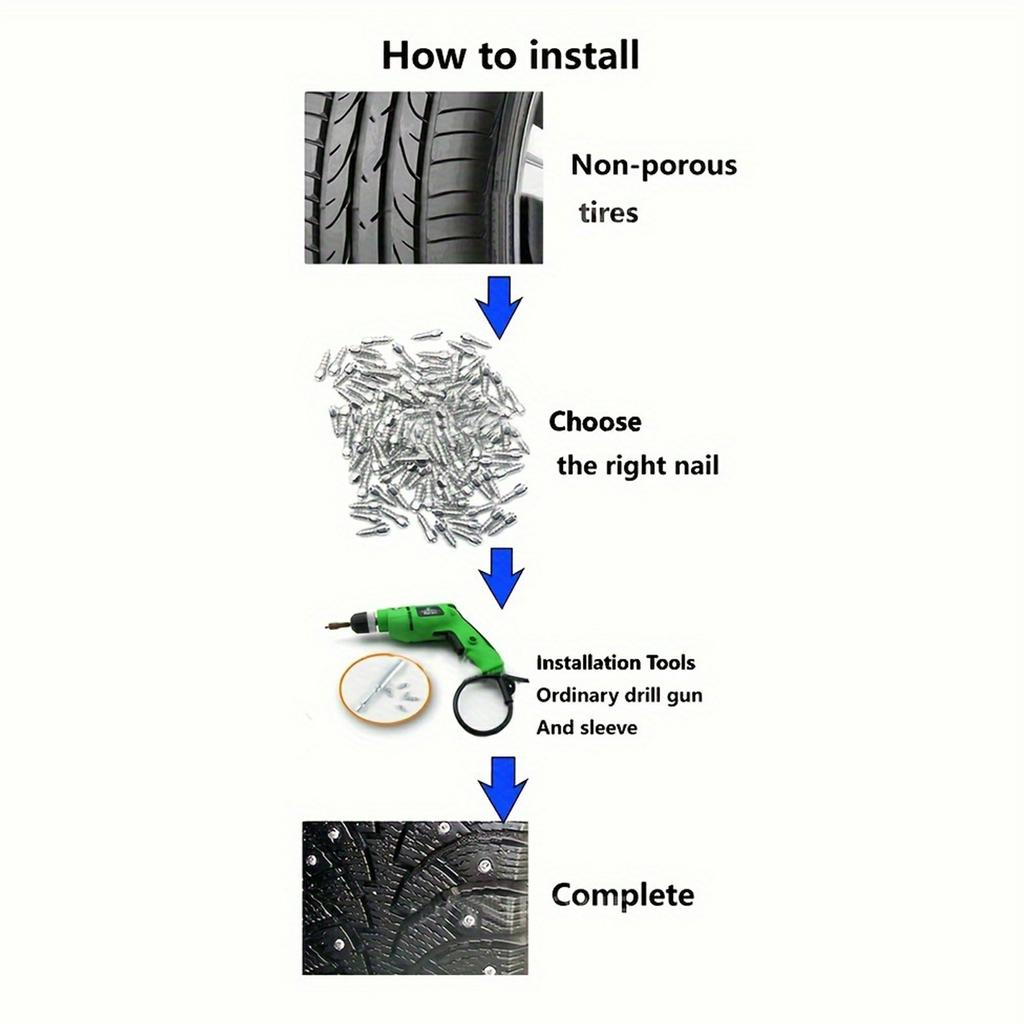 How to install

Non-porous tires

Choose the right nail

Installation Tools
Ordinary drill gun
And sleeve

Complete