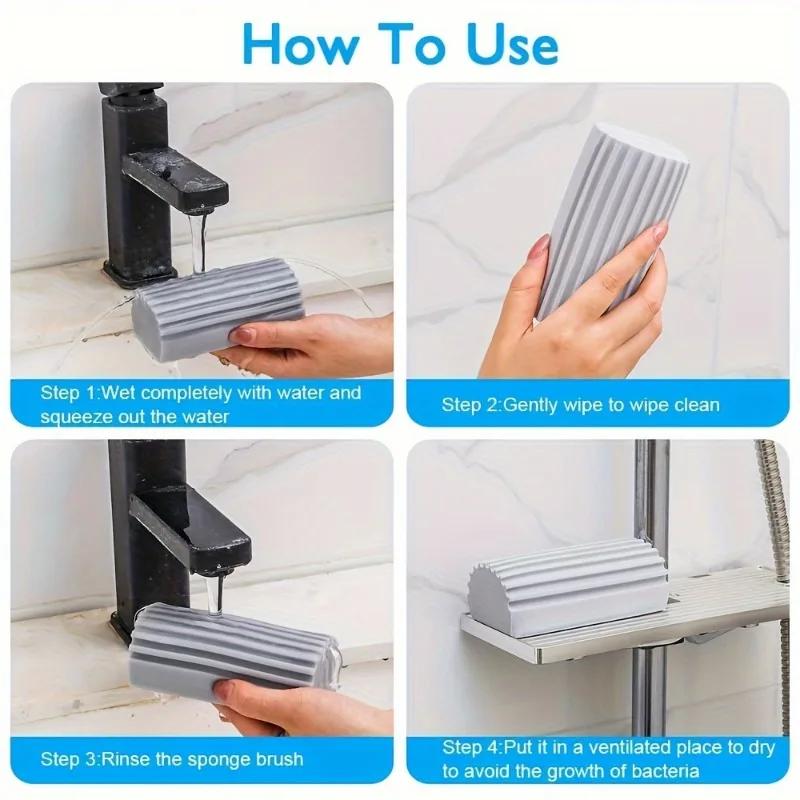 How To Use

Step 1:Wet completely with water and squeeze out the water

Step 2:Gently wipe to wipe clean

Step 3:Rinse the sponge brush

Step 4:Put it in a ventilated place to dry to avoid the growth of bacteria